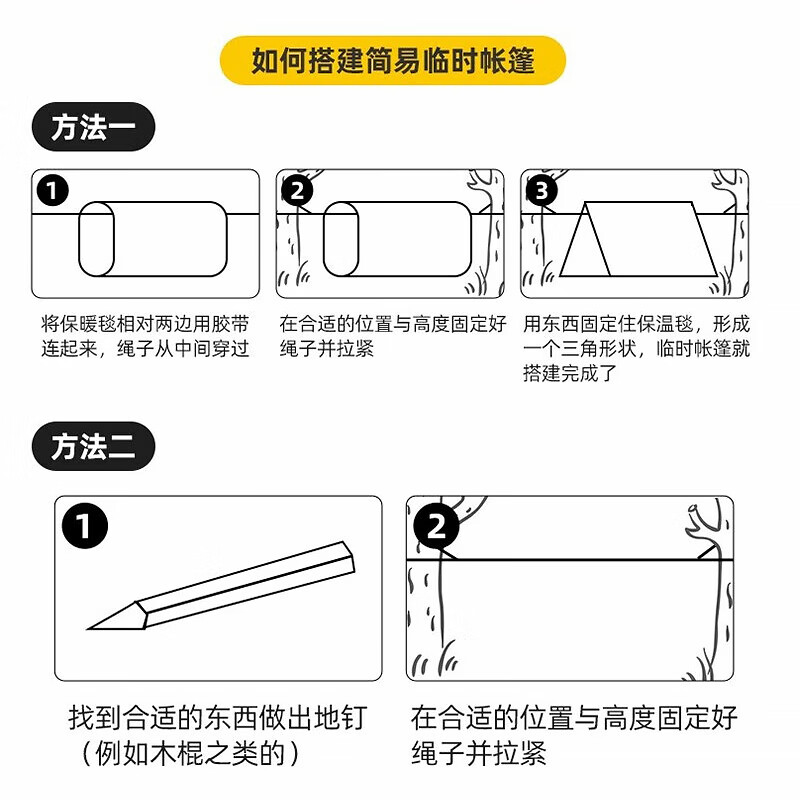 如何搭建简易临时帐篷

方法一

1

将保暖毯相对两边用胶带连起来，绳子从中间穿过

2

在合适的位置与高度固定好绳子并拉紧

3

用东西固定住保温毯，形成一个三角形状，临时帐篷就搭建完成了

方法二

1

找到合适的东西做出地钉（例如木棍之类的）

2

在合适的位置与高度固定好绳子并拉紧