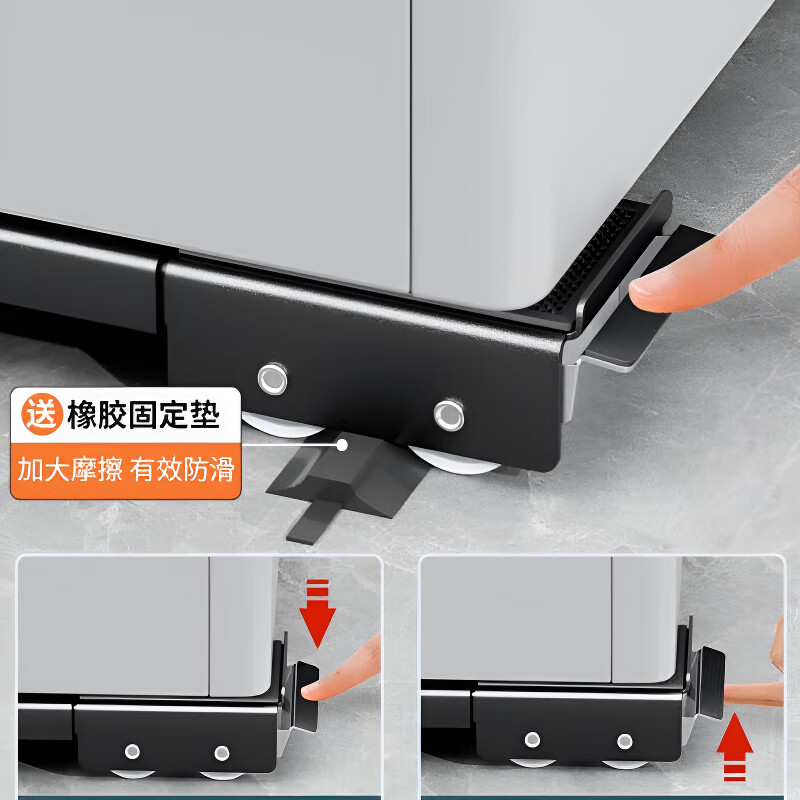 送 橡胶固定垫

加大摩擦 有效防滑