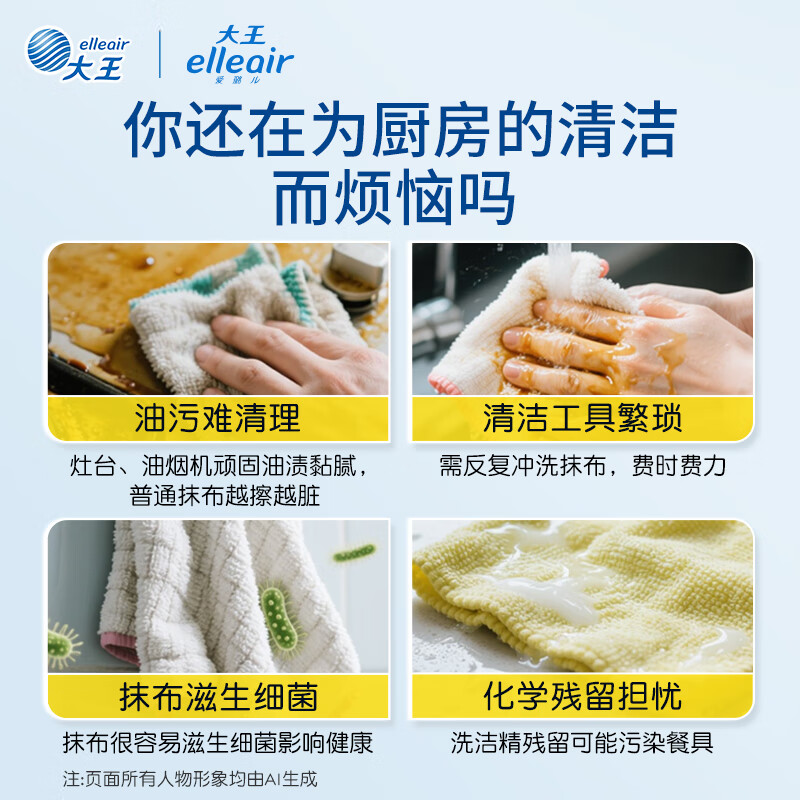 elleair 大王

大王 elleair 爱璐儿

你还在为厨房的清洁而烦恼吗

油污难清理

灶台、油烟机顽固油渍黏腻，普通抹布越擦越脏

清洁工具繁琐

需反复冲洗抹布，费时费力

抹布滋生细菌

抹布很容易滋生细菌影响健康

化学残留担忧

洗洁精残留可能污染餐具

注:页面所有人物形象均由AI生成