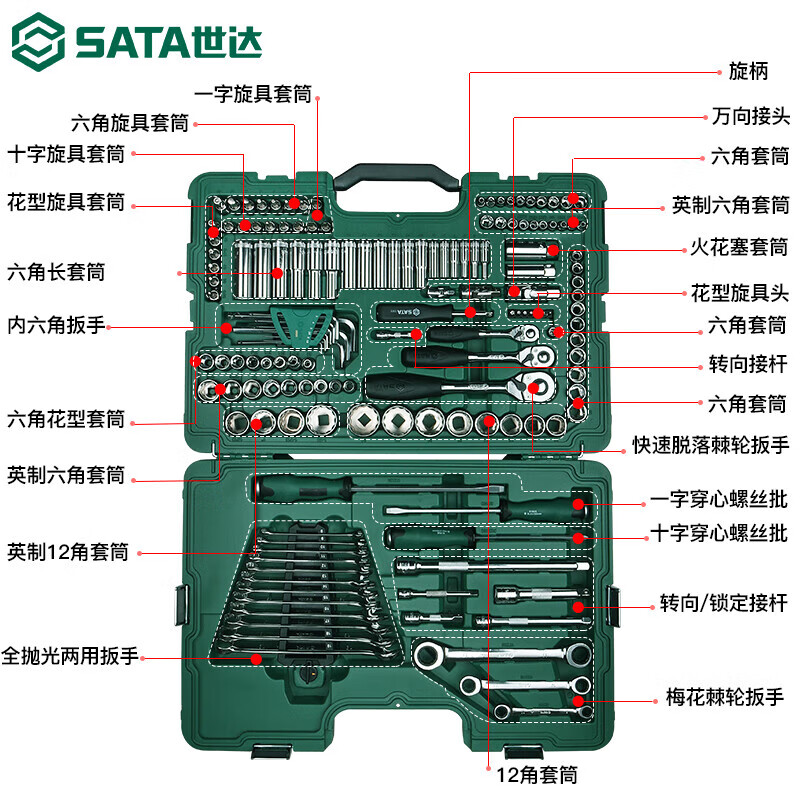 SATA世达

一字旋具套筒
六角旋具套筒
十字旋具套筒
花型旋具套筒
六角长套筒
内六角扳手
六角花型套筒
英制六角套筒
英制12角套筒
全抛光两用扳手

旋柄
万向接头
六角套筒
英制六角套筒
火花塞套筒
花型旋具头
六角套筒
转向接杆
六角套筒
快速脱落棘轮扳手
一字穿心螺丝批
十字穿心螺丝批
转向/锁定接杆
梅花棘轮扳手

12角套筒