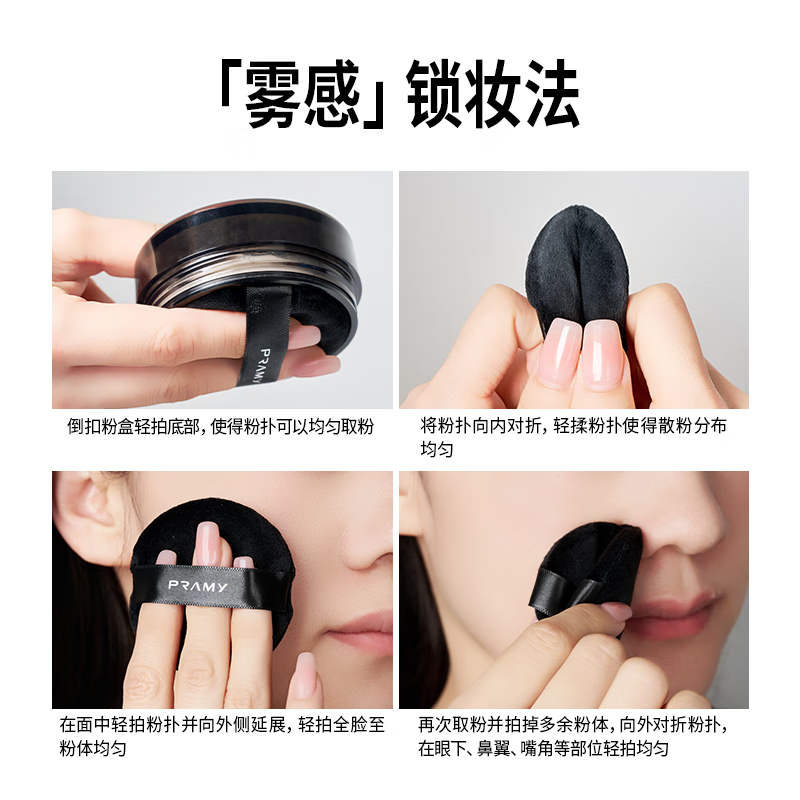 「雾感」锁妆法

PRAMY

倒扣粉盒轻拍底部，使得粉扑可以均匀取粉

将粉扑向内对折，轻揉粉扑使得散粉分布均匀

PRAMY

在面中轻拍粉扑并向外侧延展，轻拍全脸至粉体均匀

再次取粉并拍掉多余粉体，向外对折粉扑，在眼下、鼻翼、嘴角等部位轻拍均匀