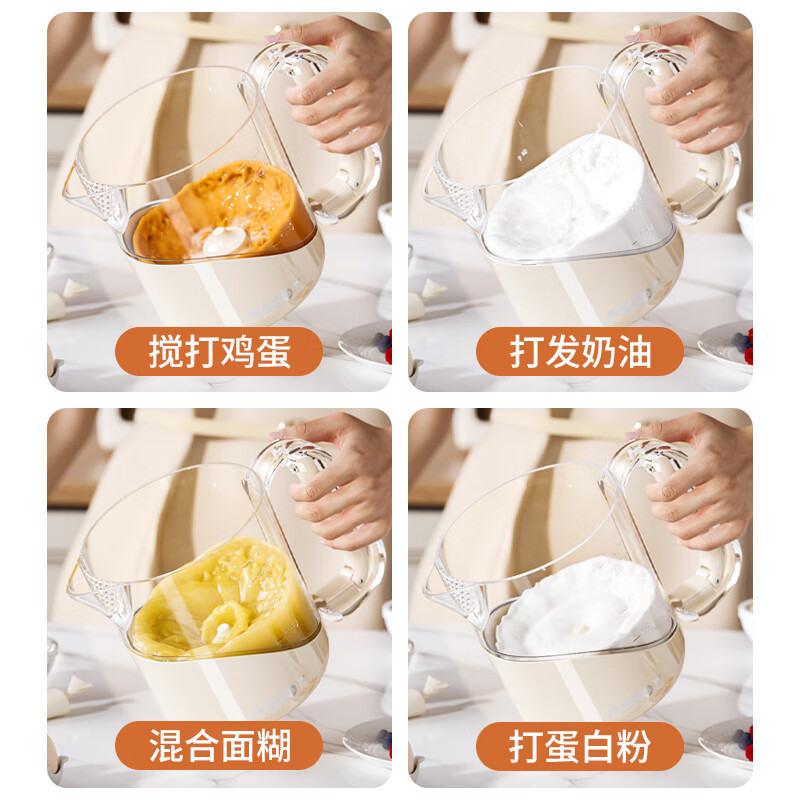 搅打鸡蛋

打发奶油

混合面糊

打蛋白粉