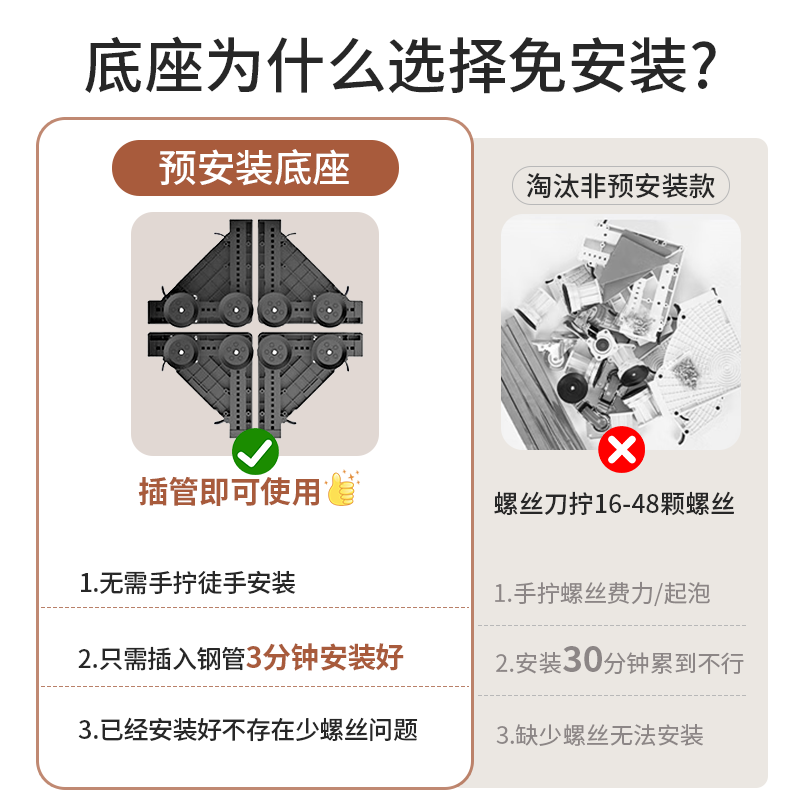 底座为什么选择免安装?

预安装底座

插管即可使用

1.无需手拧徒手安装

2.只需插入钢管3分钟安装好

3.已经安装好不存在少螺丝问题

淘汰非预安装款

螺丝刀拧16-48颗螺丝

1.手拧螺丝费力/起泡

2.安装30分钟累到不行

3.缺少螺丝无法安装