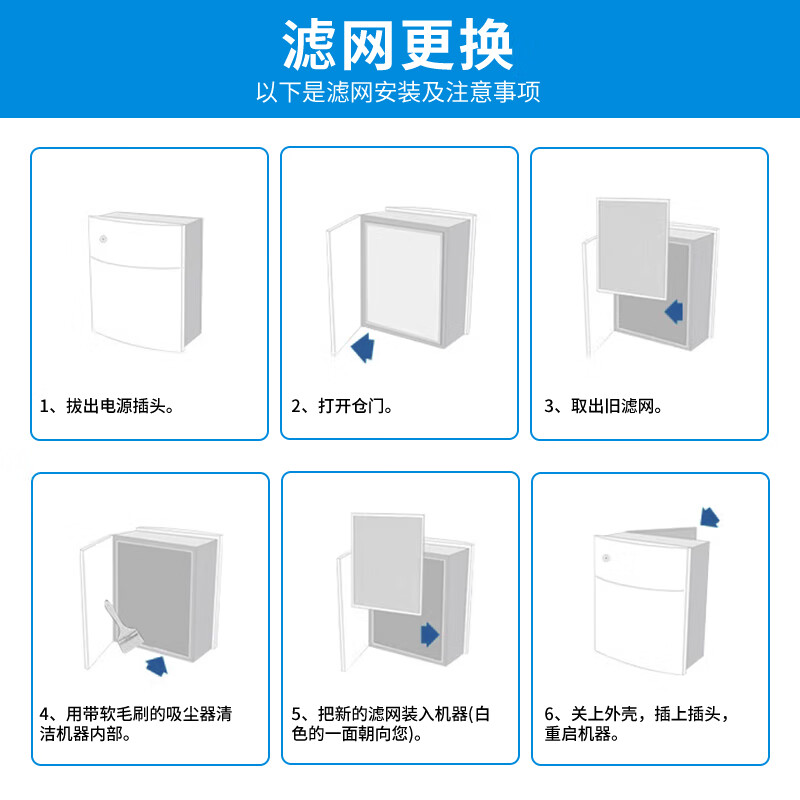 滤网更换

以下是滤网安装及注意事项

1、拔出电源插头。

2、打开仓门。

3、取出旧滤网。

4、用带软毛刷的吸尘器清洁机器内部。

5、把新的滤网装入机器(白色的一面朝向您)。

6、关上外壳，插上插头，重启机器。