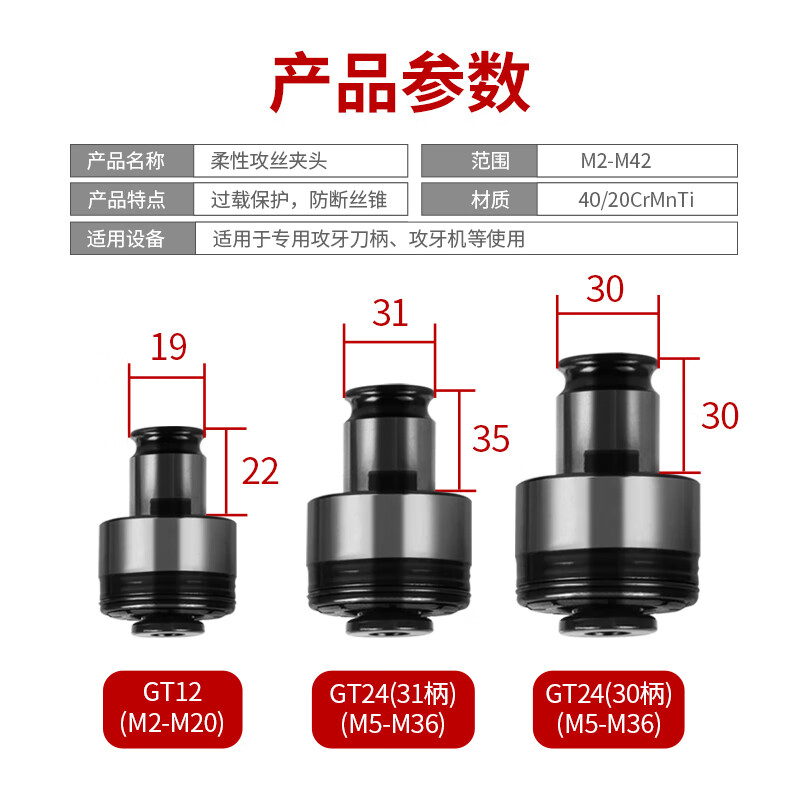 产品参数

| 产品名称 | 柔性攻丝夹头 | 范围 | M2-M42 |
|---|---|---|---|
| 产品特点 | 过载保护，防断丝锥 | 材质 | 40/20CrMnTi |
| 适用设备 | 适用于专用攻牙刀柄、攻牙机等使用 | | |

19
22
31
35
30
30

GT12 (M2-M20)

GT24(31柄) (M5-M36)

GT24(30柄) (M5-M36)