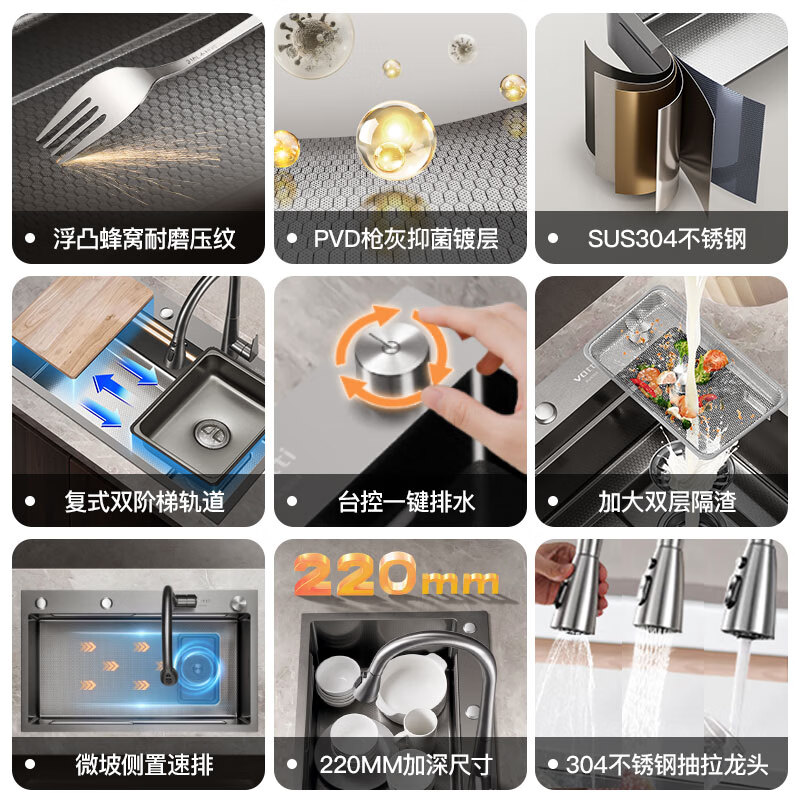 ● 浮凸蜂窝耐磨压纹

● PVD枪灰抑菌镀层

● SUS304不锈钢

● 复式双阶梯轨道

● 台控一键排水

● 加大双层隔渣

● 微坡侧置速排

220mm

● 220MM加深尺寸

● 304不锈钢抽拉龙头