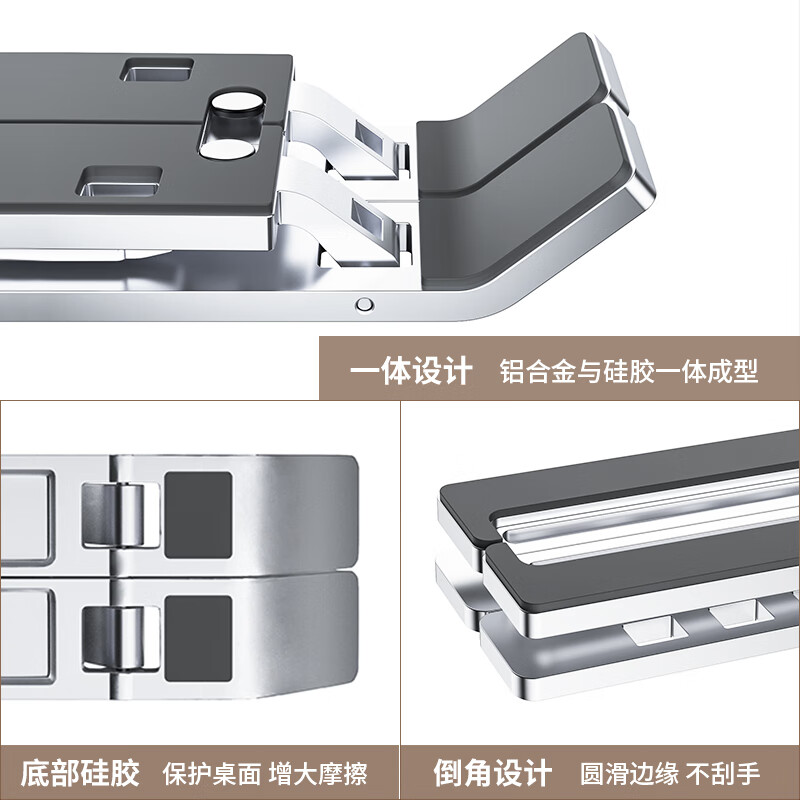 一体设计 铝合金与硅胶一体成型

底部硅胶 保护桌面 增大摩擦

倒角设计 圆滑边缘 不刮手