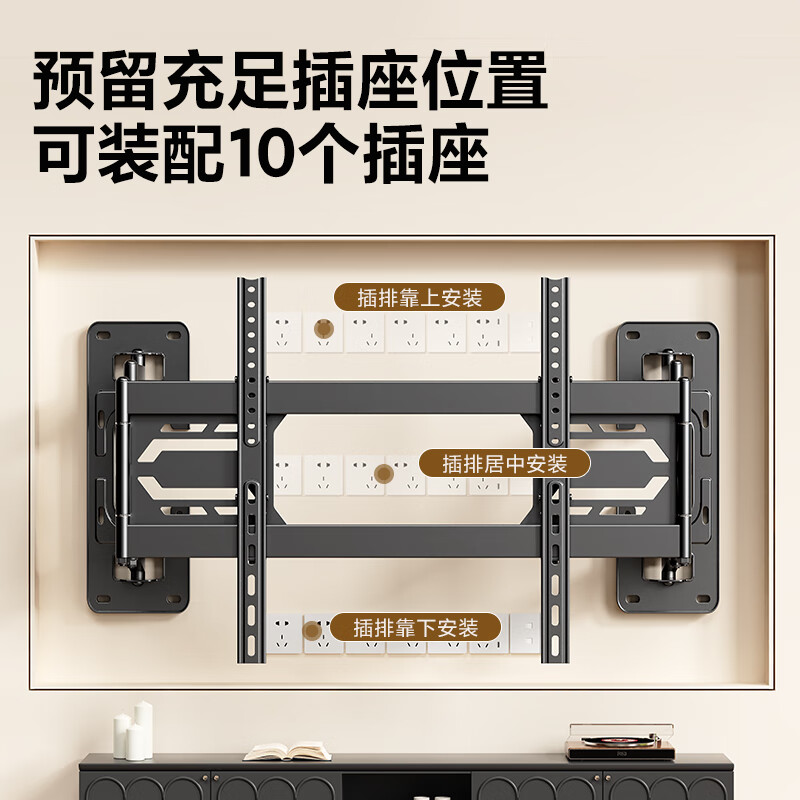 预留充足插座位置
可装配10个插座

插排靠上安装

插排居中安装

插排靠下安装