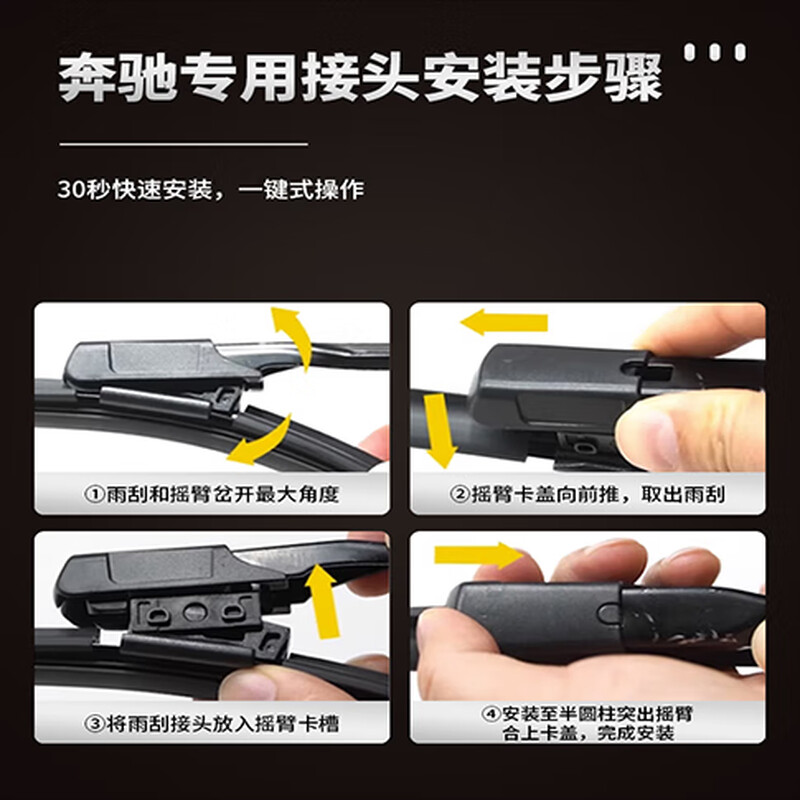 奔驰专用接头安装步骤

30秒快速安装，一键式操作

①雨刮和摇臂岔开最大角度

②摇臂卡盖向前推，取出雨刮

③将雨刮接头放入摇臂卡槽

④安装至半圆柱突出摇臂
合上卡盖，完成安装