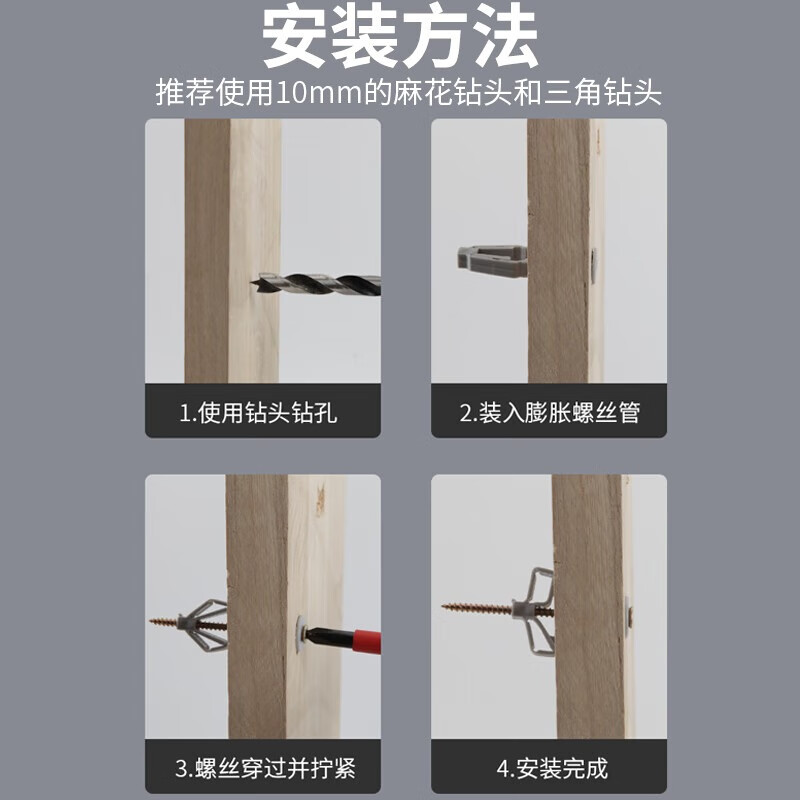 安装方法
推荐使用10mm的麻花钻头和三角钻头

1.使用钻头钻孔

2.装入膨胀螺丝管

3.螺丝穿过并拧紧

4.安装完成