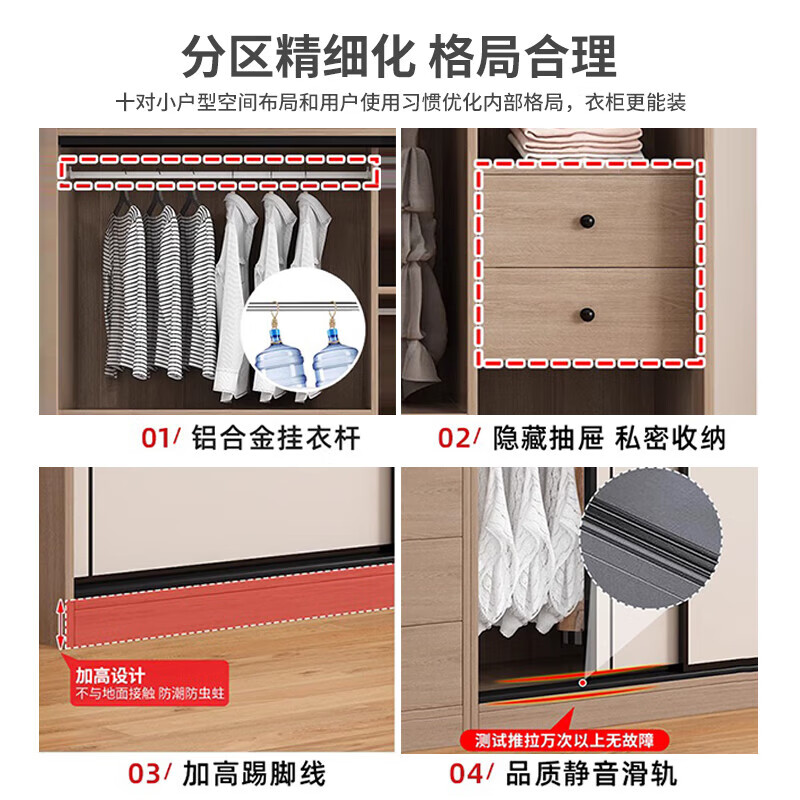 分区精细化 格局合理

十对小户型空间布局和用户使用习惯优化内部格局，衣柜更能装

01/ 铝合金挂衣杆

02/ 隐藏抽屉 私密收纳

加高设计
不与地面接触 防潮防虫蛀

03/ 加高踢脚线

测试推拉万次以上无故障

04/ 品质静音滑轨