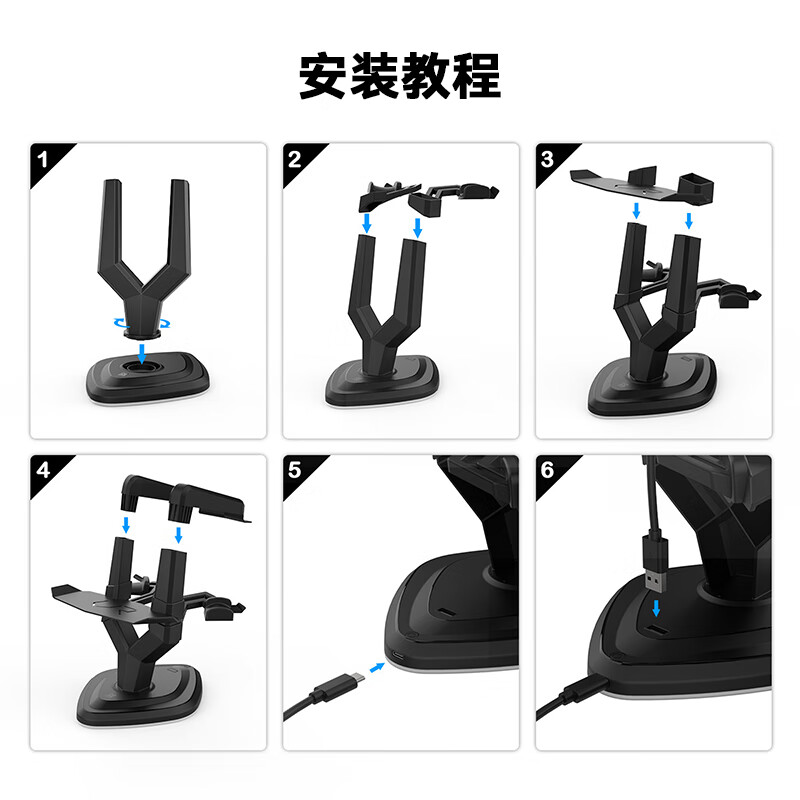 安装教程

1

2

3

4

5

6