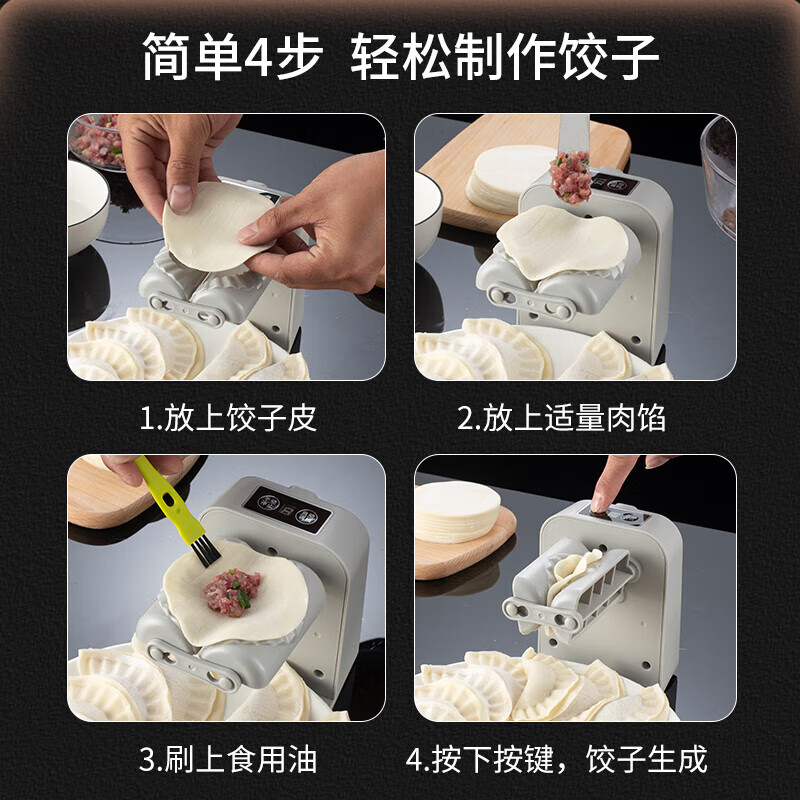 简单4步 轻松制作饺子

1.放上饺子皮

2.放上适量肉馅

3.刷上食用油

4.按下按键，饺子生成