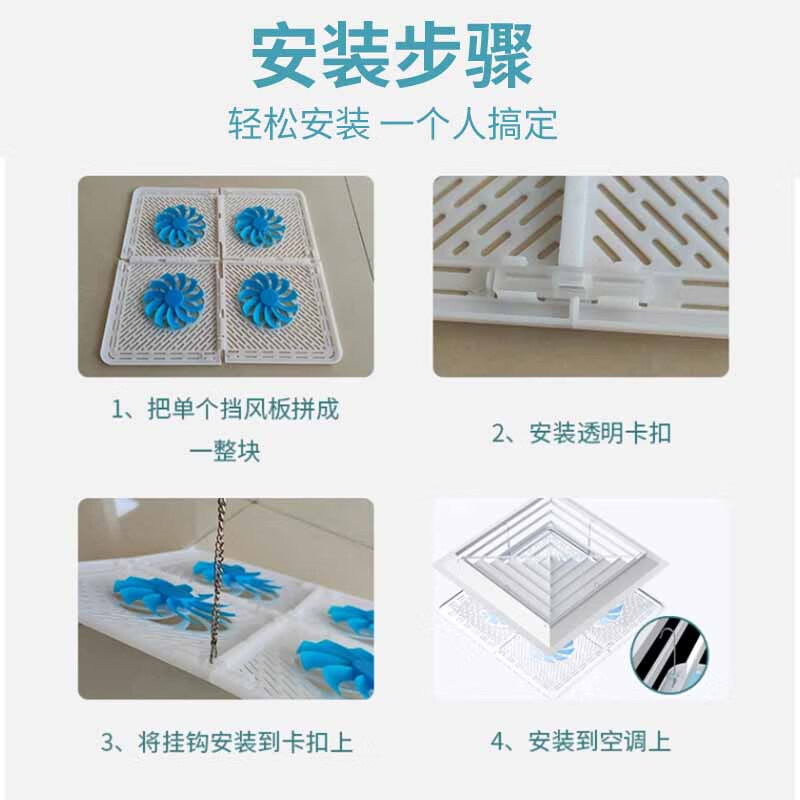 安装步骤

轻松安装 一个人搞定

1、把单个挡风板拼成一整块

2、安装透明卡扣

3、将挂钩安装到卡扣上

4、安装到空调上