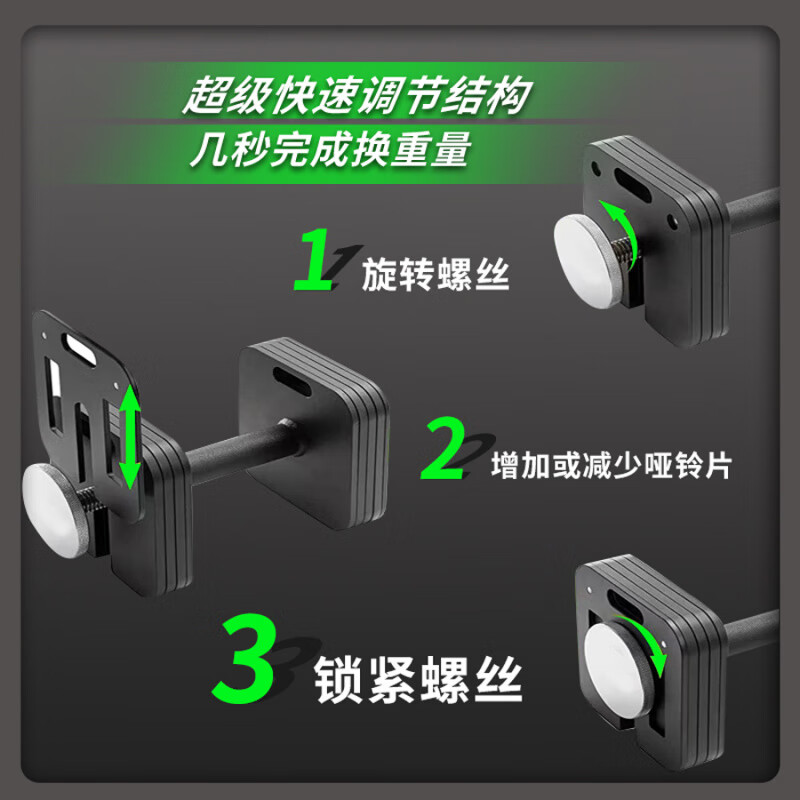 超级快速调节结构
几秒完成换重量

1 旋转螺丝

2 增加或减少哑铃片

3 锁紧螺丝