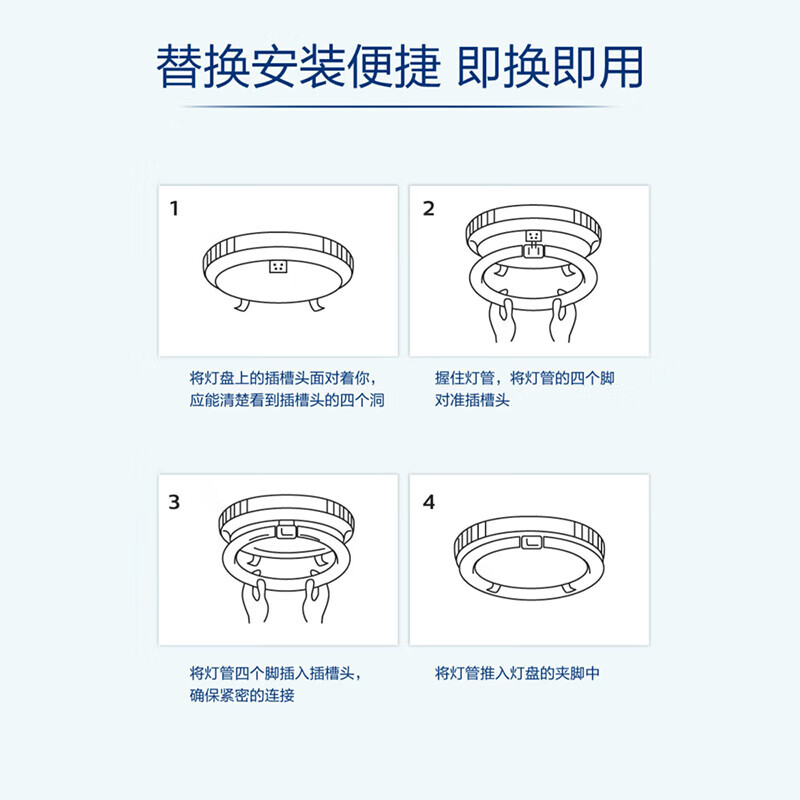 替换安装便捷 即换即用

1

将灯盘上的插槽头面对着你，应能清楚看到插槽头的四个洞

2

握住灯管，将灯管的四个脚对准插槽头

3

将灯管四个脚插入插槽头，确保紧密的连接

4

将灯管推入灯盘的夹脚中