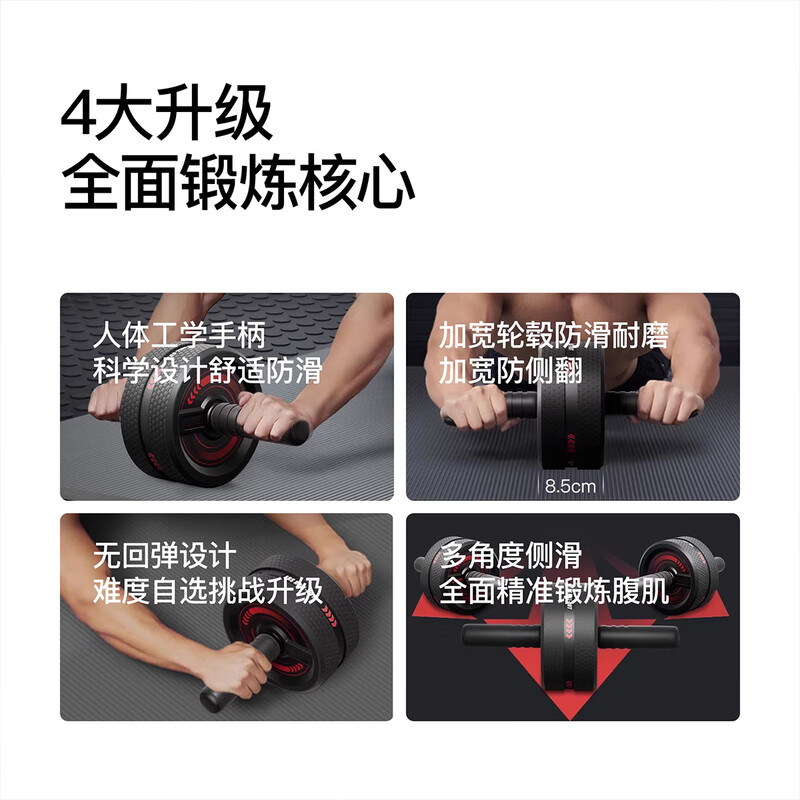 4大升级
全面锻炼核心

人体工学手柄
科学设计舒适防滑

加宽轮毂防滑耐磨
加宽防侧翻

8.5cm

无回弹设计
难度自选挑战升级

多角度侧滑
全面精准锻炼腹肌