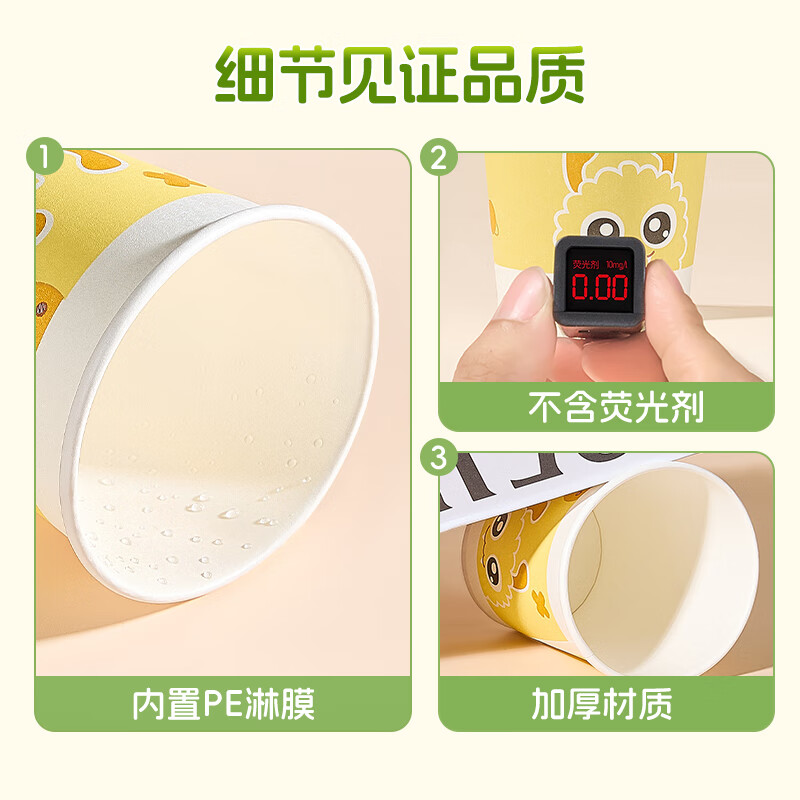 细节见证品质

1

内置PE淋膜

2

荧光剂 10mg/l

0.00

不含荧光剂

3

加厚材质