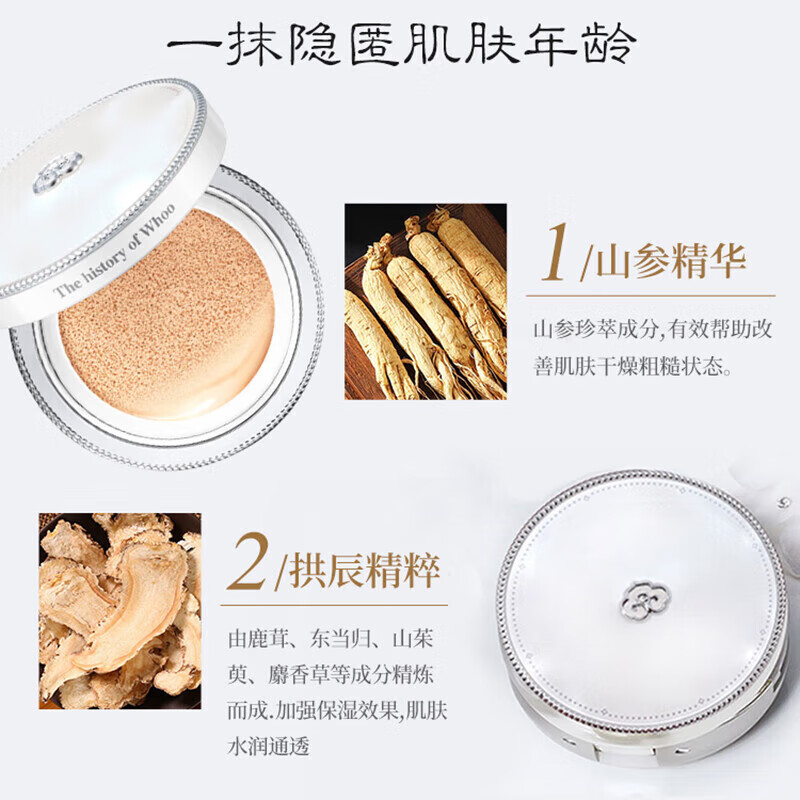 一抹隐匿肌肤年龄

The history of Whoo

1/山参精华

山参珍萃成分,有效帮助改善肌肤干燥粗糙状态。

2/拱辰精粹

由鹿茸、东当归、山茱萸、麝香草等成分精炼而成.加强保湿效果,肌肤水润通透