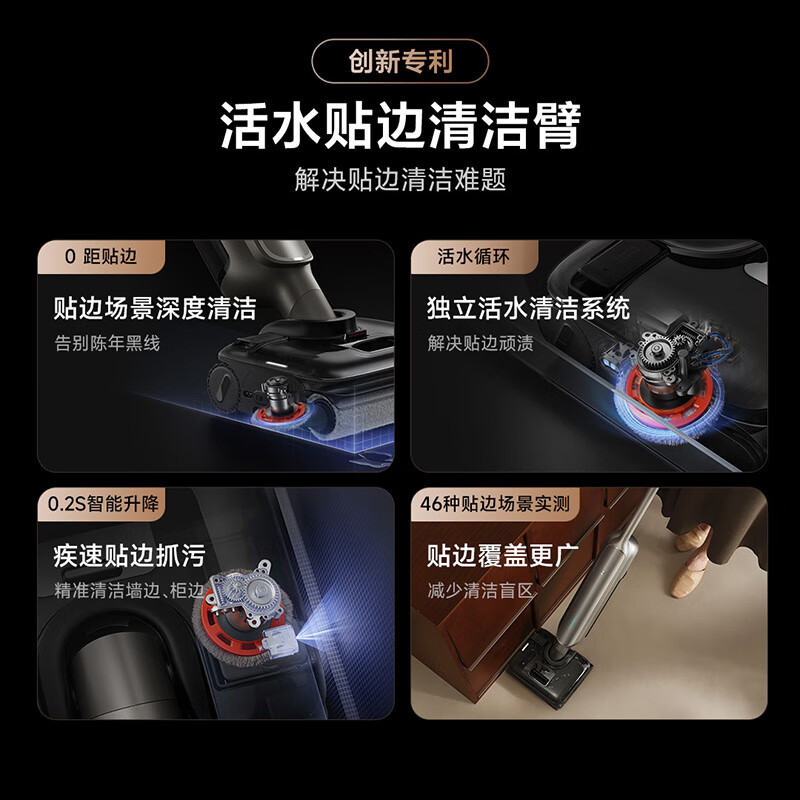 创新专利

活水贴边清洁臂

解决贴边清洁难题

0 距贴边

贴边场景深度清洁

告别陈年黑线

活水循环

独立活水清洁系统

解决贴边顽渍

0.2S智能升降

疾速贴边抓污

精准清洁墙边、柜边

46种贴边场景实测

贴边覆盖更广

减少清洁盲区