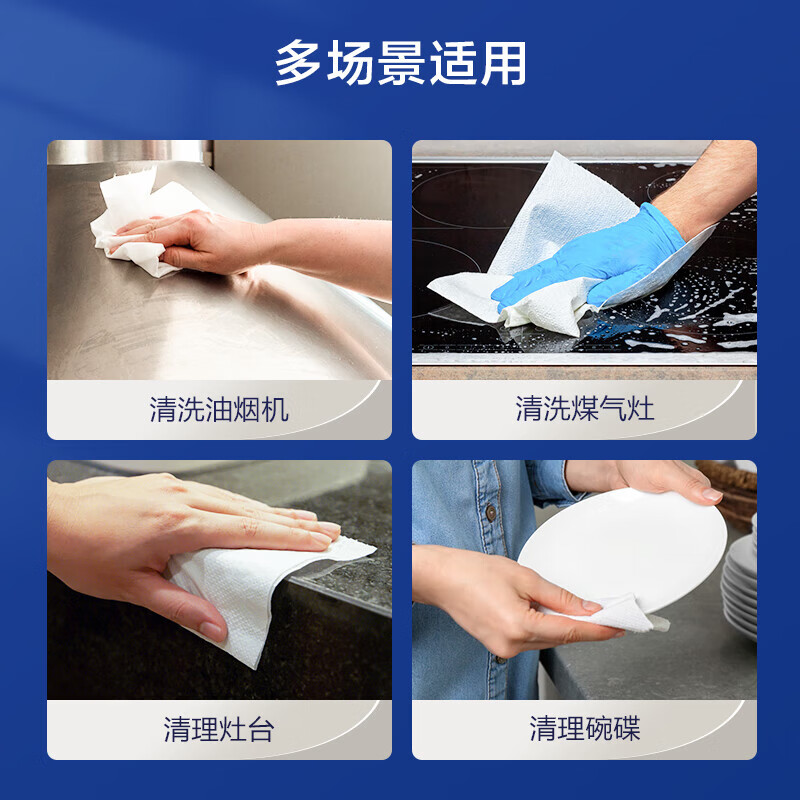 多场景适用

清洗油烟机

清洗煤气灶

清理灶台

清理碗碟