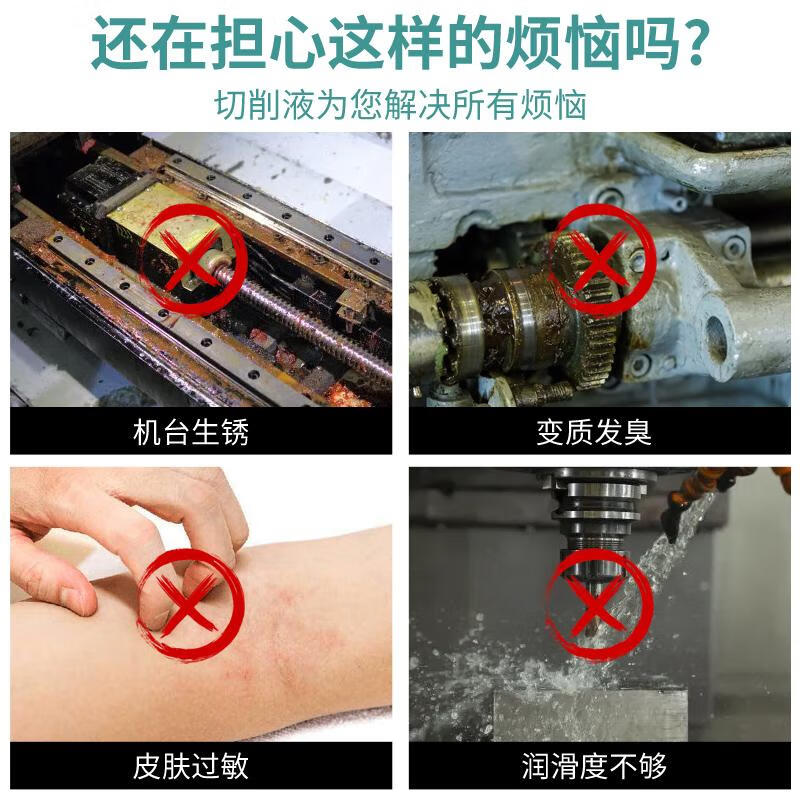 还在担心这样的烦恼吗?

切削液为您解决所有烦恼

机台生锈

变质发臭

皮肤过敏

润滑度不够