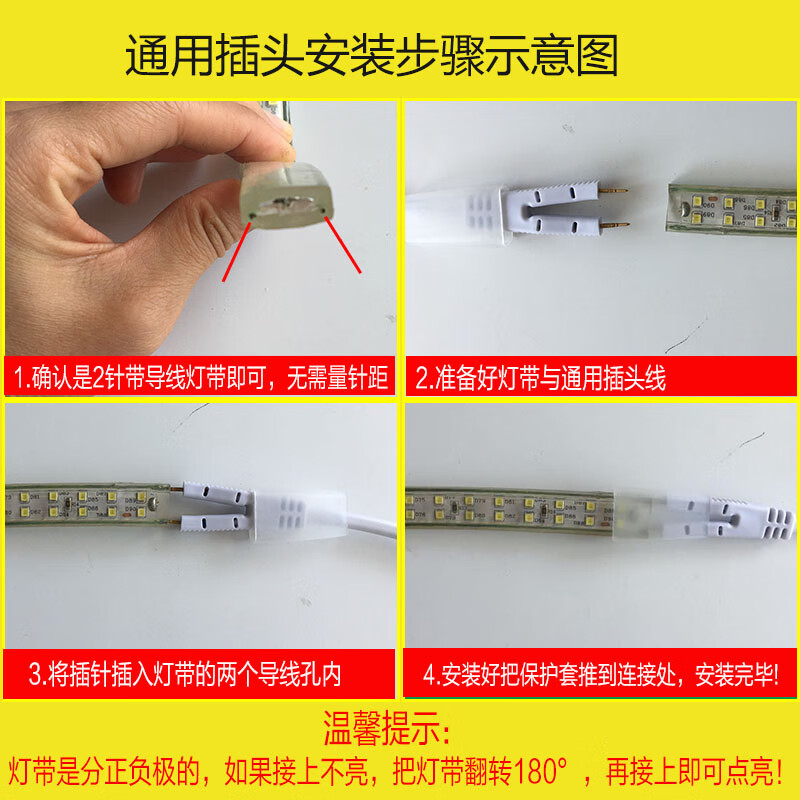 通用插头安装步骤示意图

1.确认是2针带导线灯带即可，无需量针距

2.准备好灯带与通用插头线

3.将插针插入灯带的两个导线孔内

4.安装好把保护套推到连接处，安装完毕!

温馨提示:

灯带是分正负极的，如果接上不亮，把灯带翻转180°，再接上即可点亮!