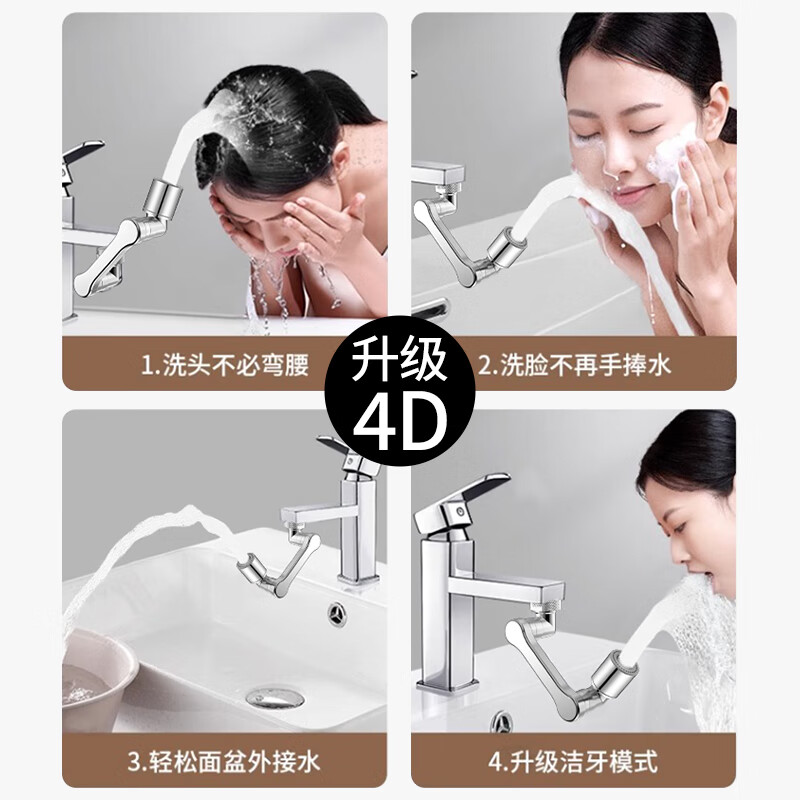 1.洗头不必弯腰

升级
4D

2.洗脸不再手捧水

3.轻松面盆外接水

4.升级洁牙模式