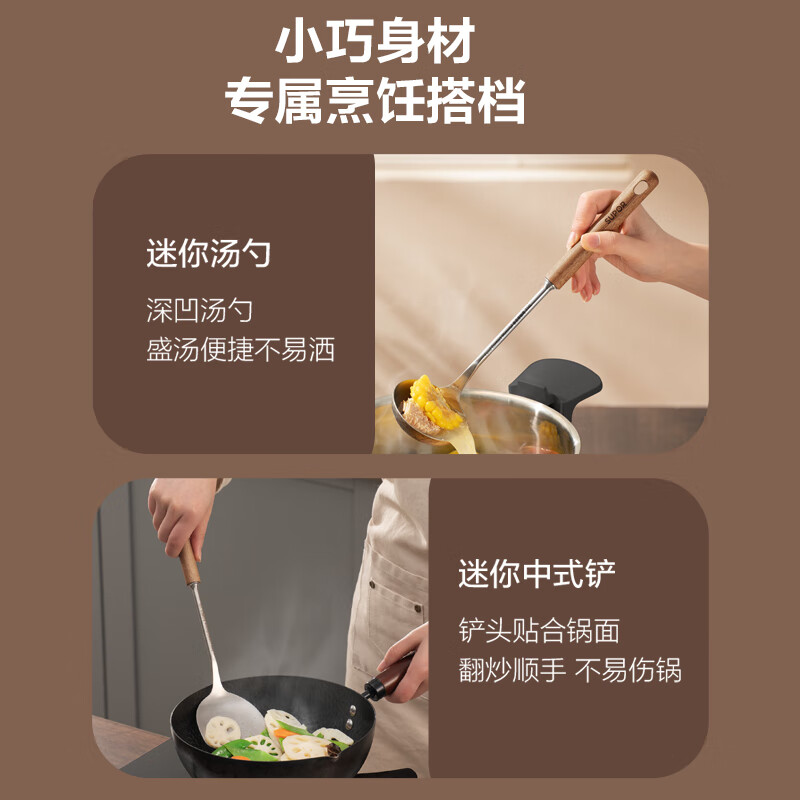 小巧身材
专属烹饪搭档

迷你汤勺

深凹汤勺
盛汤便捷不易洒

SUPOR

迷你中式铲

铲头贴合锅面
翻炒顺手 不易伤锅