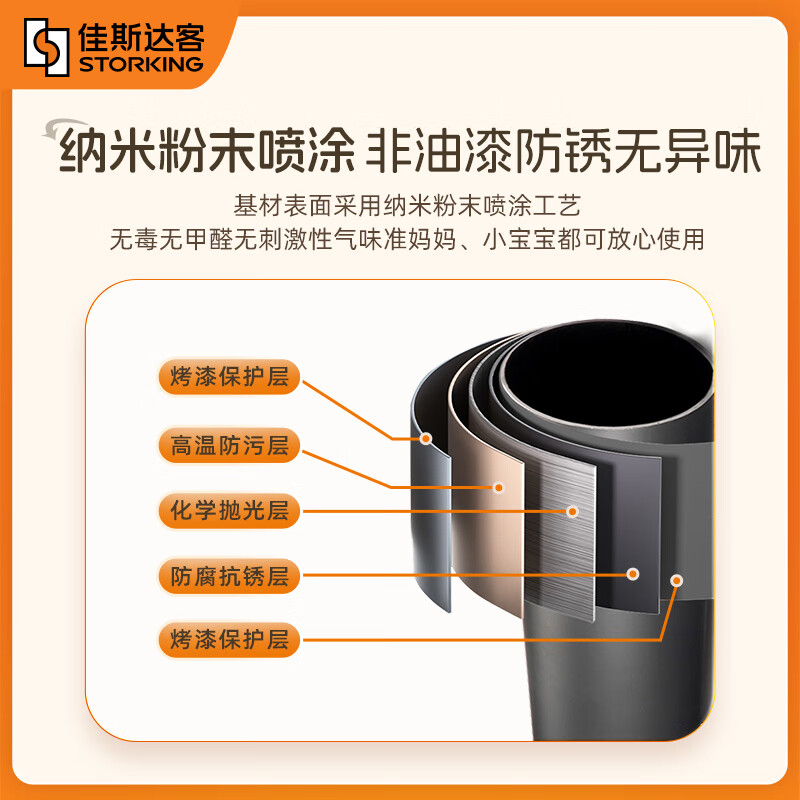 佳斯达客
STORKING

纳米粉末喷涂 非油漆防锈无异味

基材表面采用纳米粉末喷涂工艺
无毒无甲醛无刺激性气味准妈妈、小宝宝都可放心使用

烤漆保护层
高温防污层
化学抛光层
防腐抗锈层
烤漆保护层