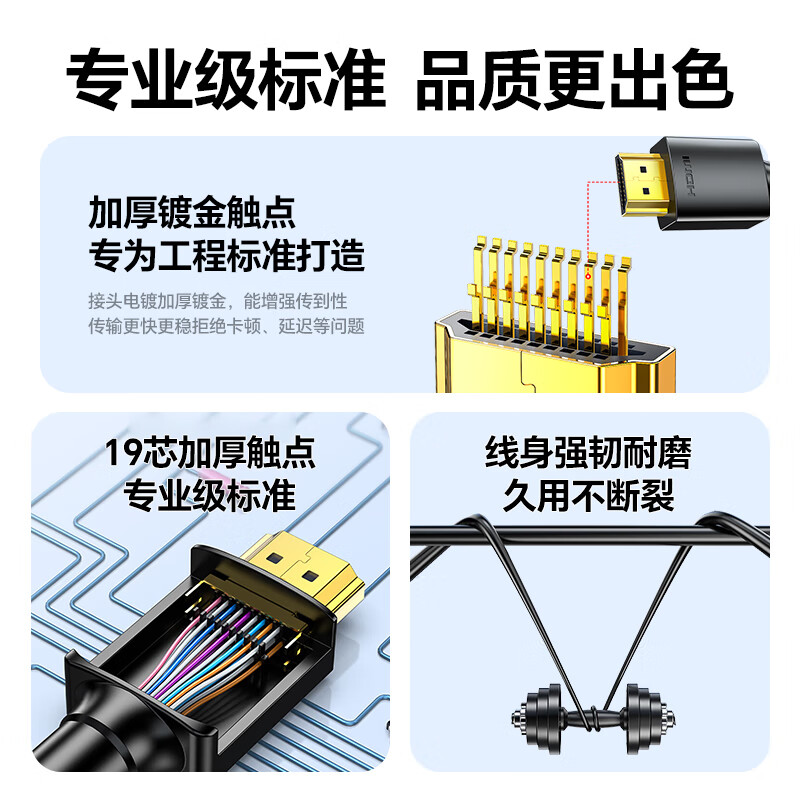 专业级标准 品质更出色

加厚镀金触点
专为工程标准打造

接头电镀加厚镀金，能增强传到性
传输更快更稳拒绝卡顿、延迟等问题

HDMI

19芯加厚触点
专业级标准

线身强韧耐磨
久用不断裂