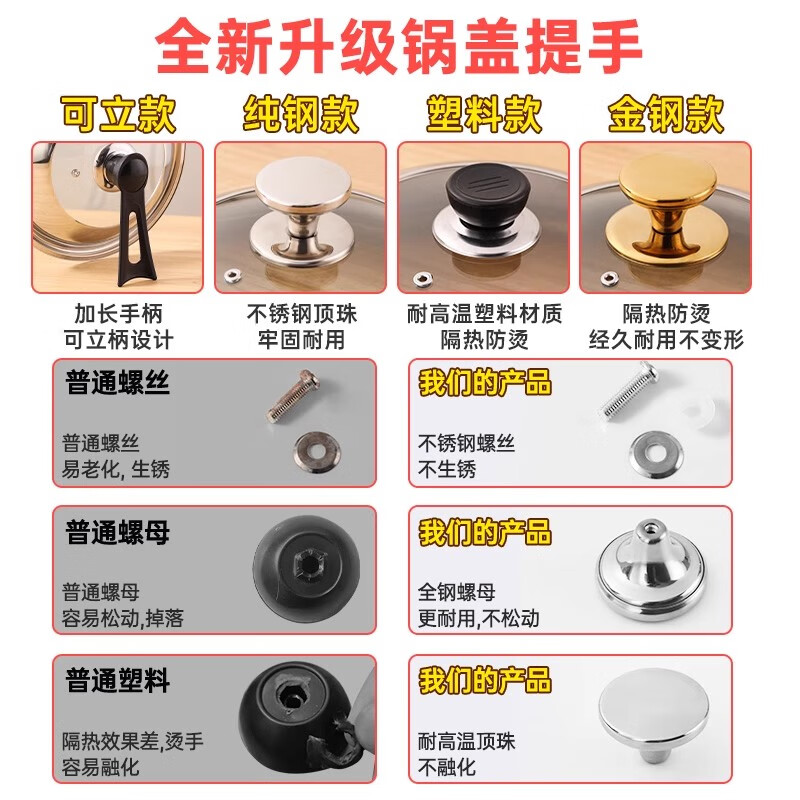 全新升级锅盖提手

可立款
加长手柄
可立柄设计

纯钢款
不锈钢顶珠
牢固耐用

塑料款
耐高温塑料材质
隔热防烫

金钢款
隔热防烫
经久耐用不变形

普通螺丝
普通螺丝
易老化, 生锈

我们的产品
不锈钢螺丝
不生锈

普通螺母
普通螺母
容易松动,掉落

我们的产品
全钢螺母
更耐用,不松动

普通塑料
隔热效果差,烫手
容易融化

我们的产品
耐高温顶珠
不融化