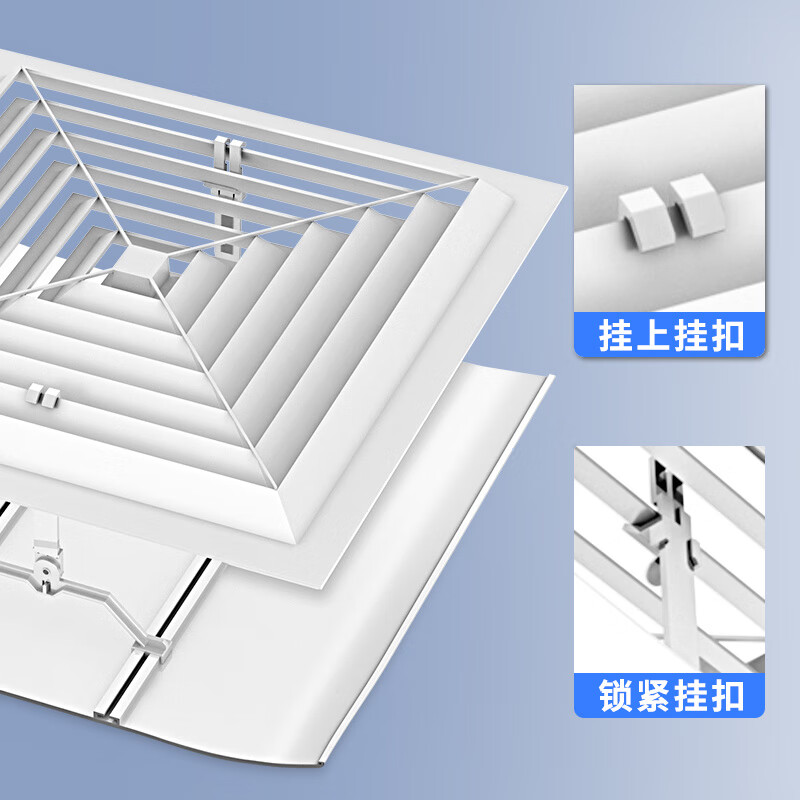 挂上挂扣

锁紧挂扣