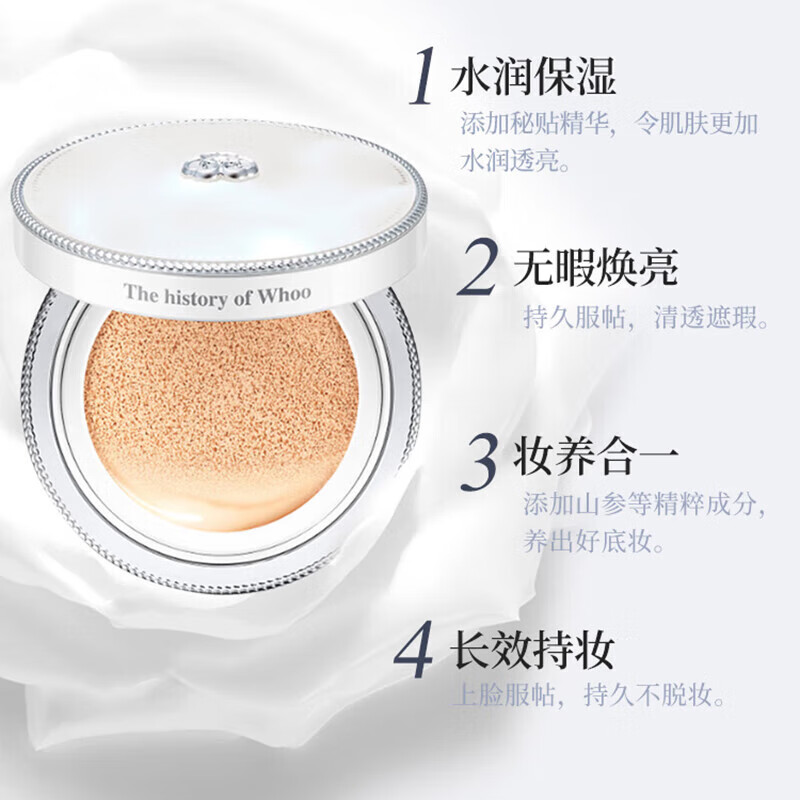 The history of Whoo

1 水润保湿
添加秘贴精华，令肌肤更加水润透亮。

2 无暇焕亮
持久服帖，清透遮瑕。

3 妆养合一
添加山参等精粹成分，养出好底妆。

4 长效持妆
上脸服帖，持久不脱妆。