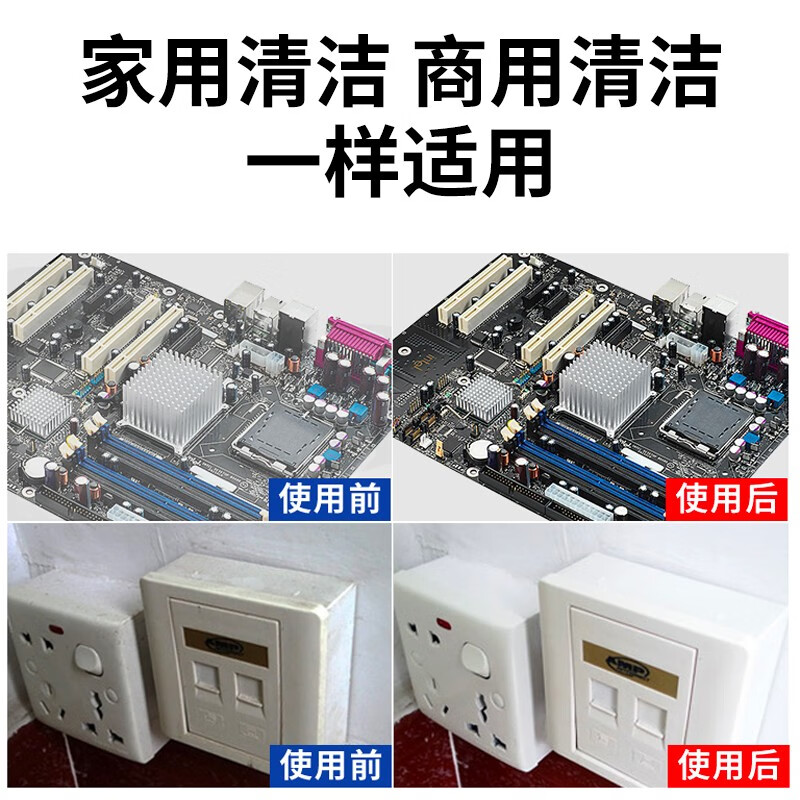 家用清洁 商用清洁
一样适用

使用前

使用后

使用前

使用后