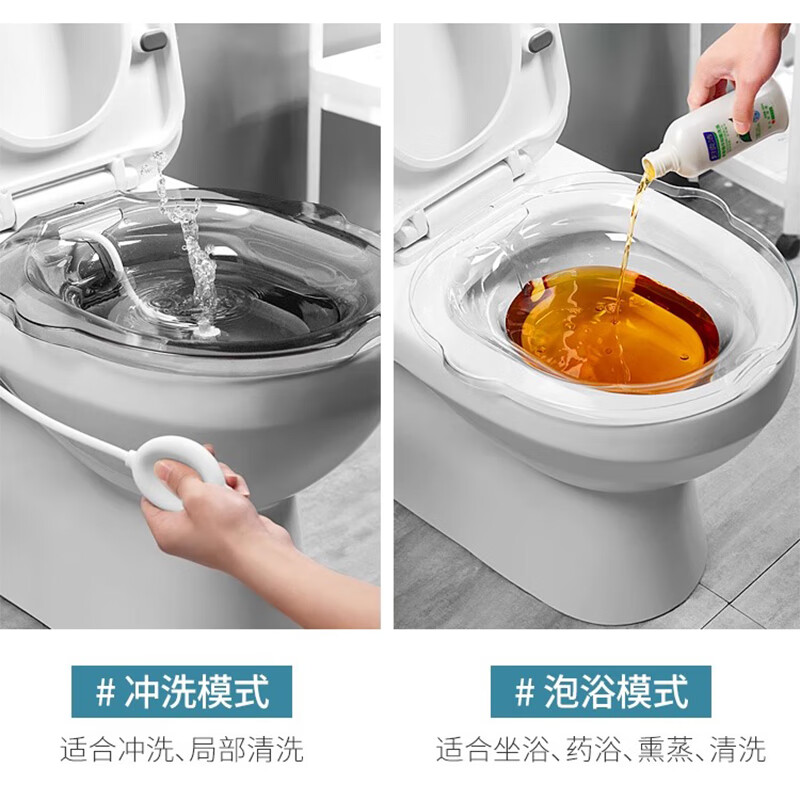 # 冲洗模式
适合冲洗、局部清洗

# 泡浴模式
适合坐浴、药浴、熏蒸、清洗