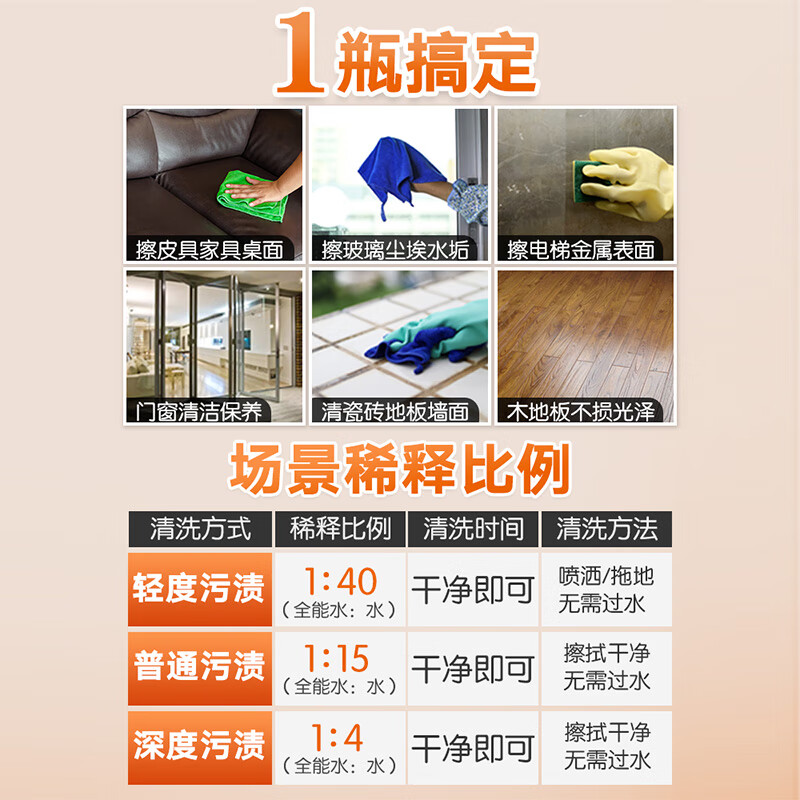 1瓶搞定

擦皮具家具桌面

擦玻璃尘埃水垢

擦电梯金属表面

门窗清洁保养

清瓷砖地板墙面

木地板不损光泽

场景稀释比例

| 清洗方式 | 稀释比例 | 清洗时间 | 清洗方法 |
|---|---|---|---|
| 轻度污渍 | 1:40（全能水：水） | 干净即可 | 喷洒/拖地 无需过水 |
| 普通污渍 | 1:15（全能水：水） | 干净即可 | 擦拭干净 无需过水 |
| 深度污渍 | 1:4（全能水：水） | 干净即可 | 擦拭干净 无需过水 |