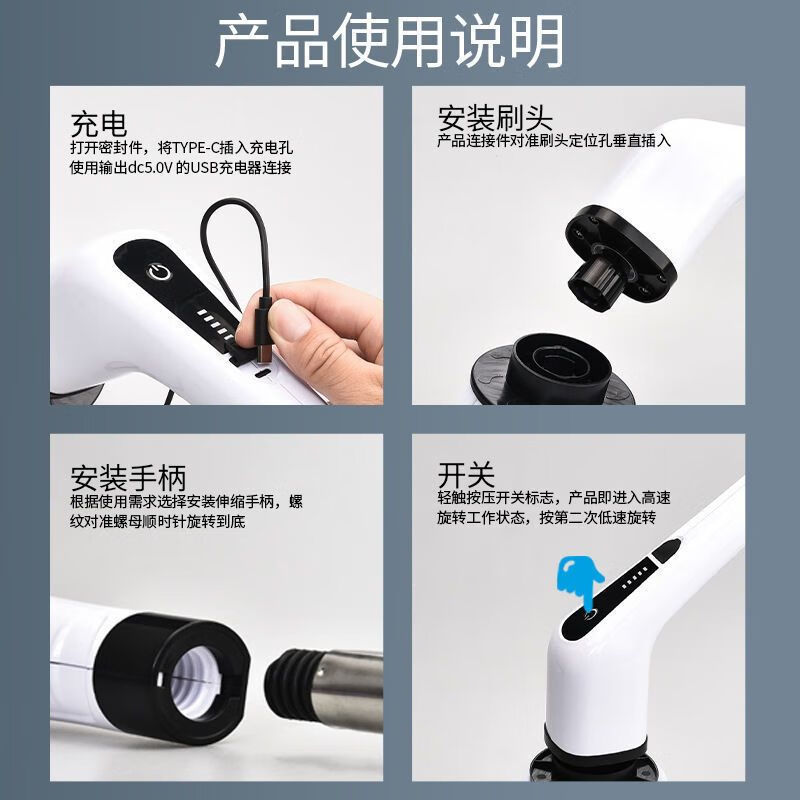 产品使用说明

充电
打开密封件，将TYPE-C插入充电孔
使用输出dc5.0V 的USB充电器连接

安装刷头
产品连接件对准刷头定位孔垂直插入

安装手柄
根据使用需求选择安装伸缩手柄，螺纹对准螺母顺时针旋转到底

开关
轻触按压开关标志，产品即进入高速旋转工作状态，按第二次低速旋转