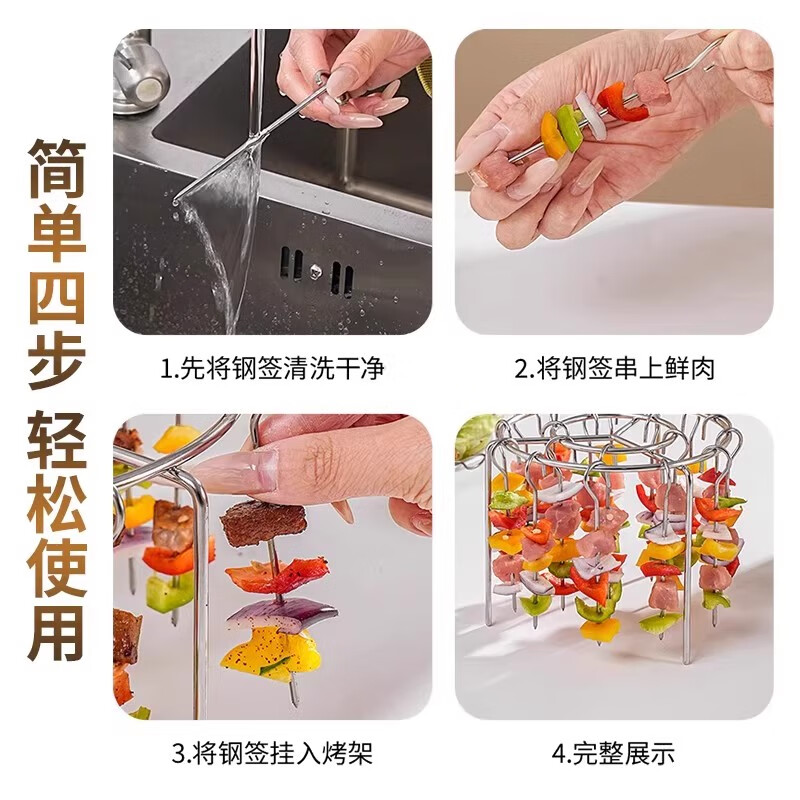 简单四步
轻松使用

1.先将钢签清洗干净

2.将钢签串上鲜肉

3.将钢签挂入烤架

4.完整展示