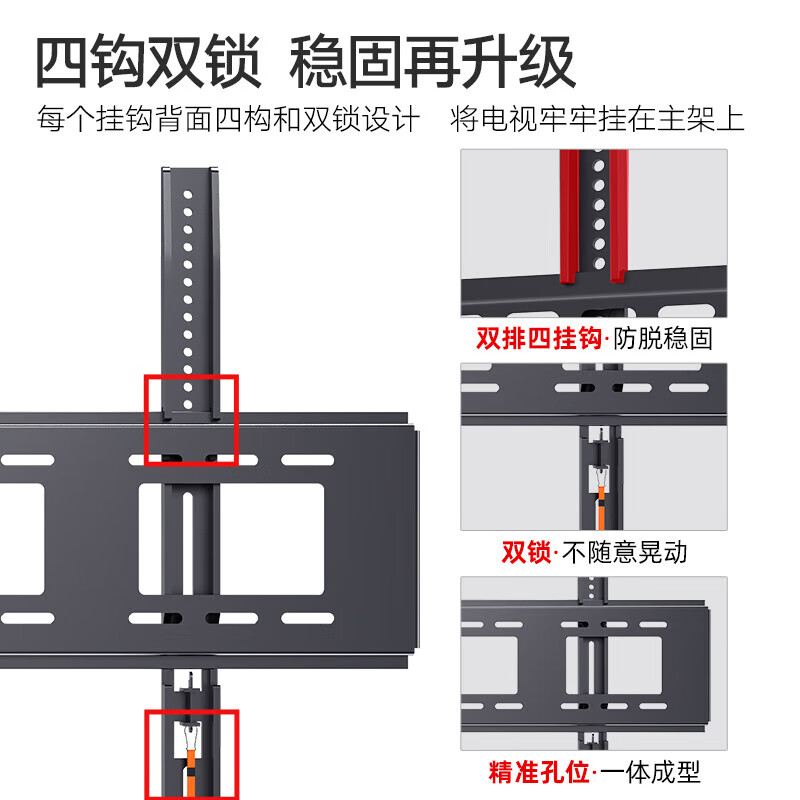 四钩双锁 稳固再升级

每个挂钩背面四构和双锁设计 将电视牢牢挂在主架上

双排四挂钩·防脱稳固

双锁·不随意晃动

精准孔位·一体成型