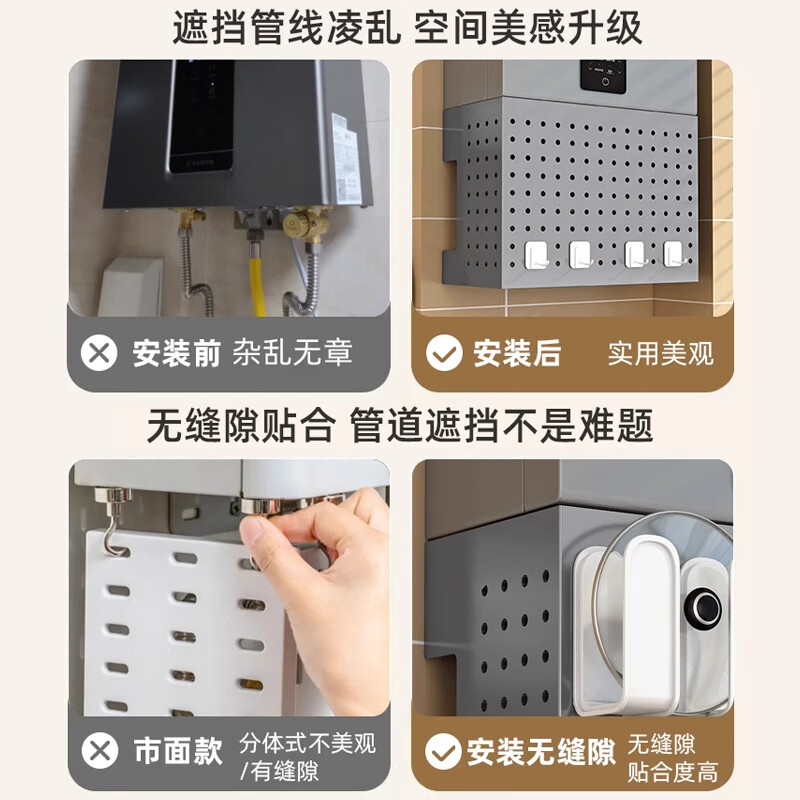 遮挡管线凌乱 空间美感升级

安装前 杂乱无章

安装后 实用美观

无缝隙贴合 管道遮挡不是难题

市面款 分体式不美观/有缝隙

安装无缝隙 无缝隙贴合度高