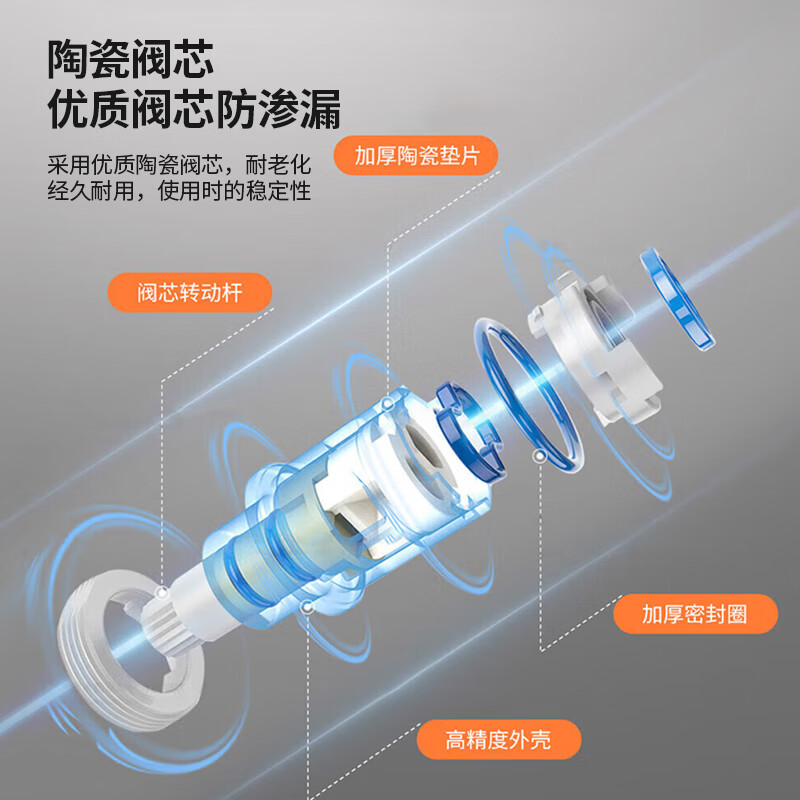 陶瓷阀芯
优质阀芯防渗漏

采用优质陶瓷阀芯，耐老化
经久耐用，使用时的稳定性

加厚陶瓷垫片

阀芯转动杆

加厚密封圈

高精度外壳