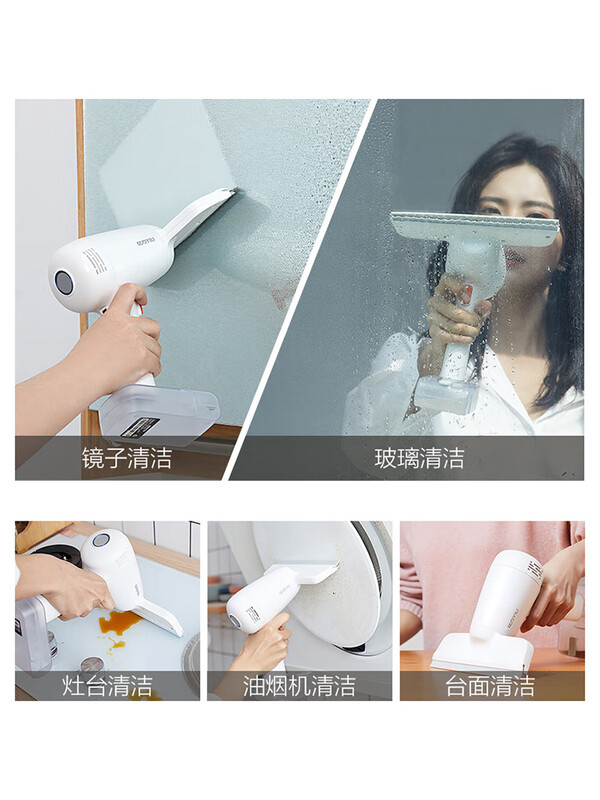 镜子清洁

玻璃清洁

灶台清洁

油烟机清洁

台面清洁