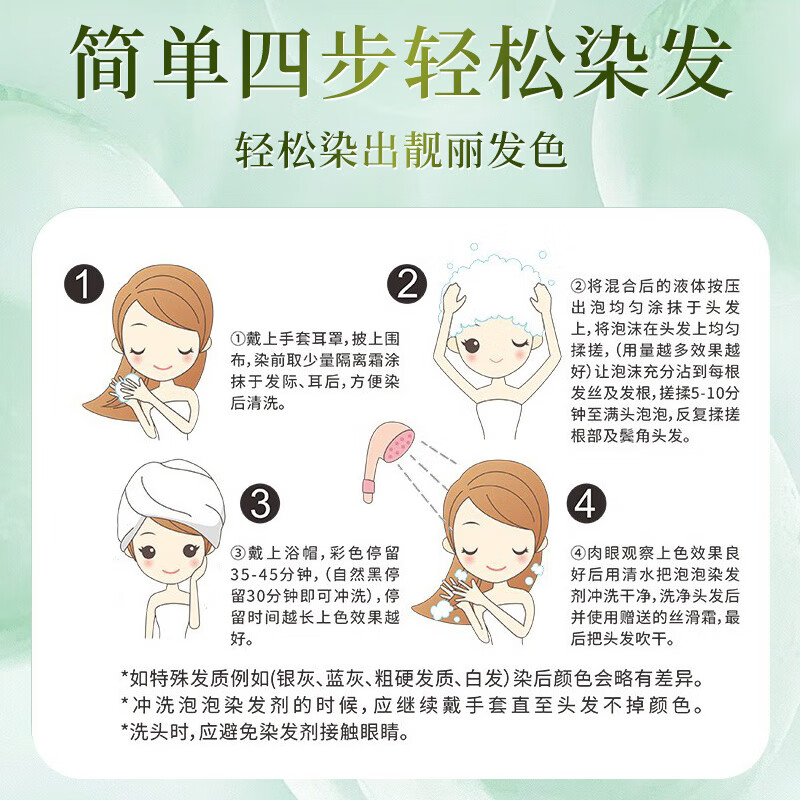 简单四步轻松染发

轻松染出靓丽发色

1

①戴上手套耳罩，披上围布，染前取少量隔离霜涂抹于发际、耳后，方便染后清洗。

2

②将混合后的液体按压出泡均匀涂抹于头发上，将泡沫在头发上均匀揉搓，（用量越多效果越好）让泡沫充分沾到每根发丝及发根，搓揉5-10分钟至满头泡泡，反复揉搓根部及鬓角头发。

3

③戴上浴帽，彩色停留35-45分钟，（自然黑停留30分钟即可冲洗），停留时间越长上色效果越好。

4

④肉眼观察上色效果良好后用清水把泡泡染发剂冲洗干净，洗净头发后并使用赠送的丝滑霜，最后把头发吹干。

*如特殊发质例如（银灰、蓝灰、粗硬发质、白发）染后颜色会略有差异。
*冲洗泡泡染发剂的时候，应继续戴手套直至头发不掉颜色。
*洗头时，应避免染发剂接触眼睛。