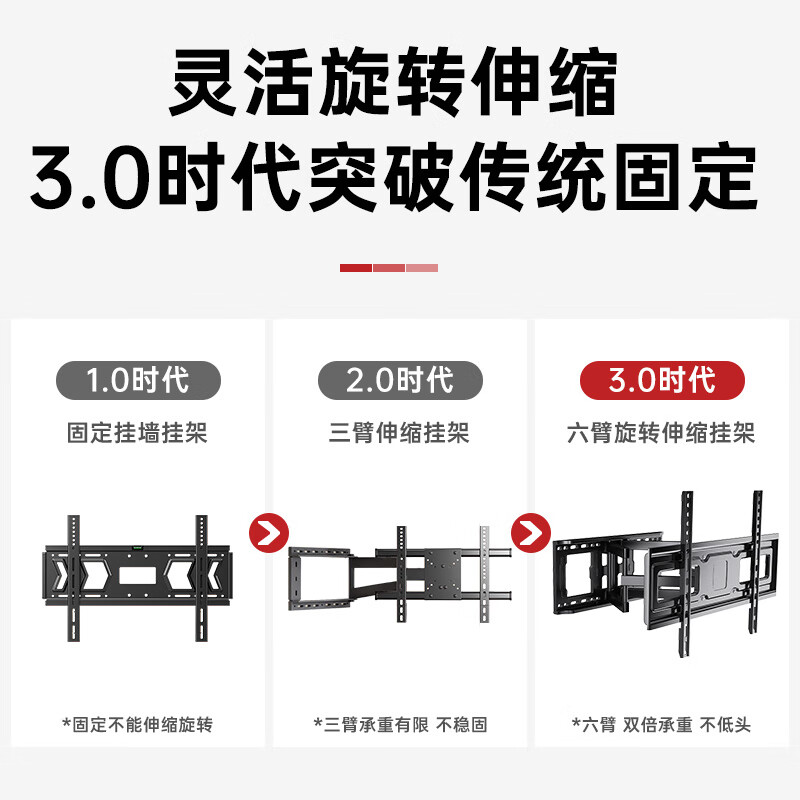 灵活旋转伸缩
3.0时代突破传统固定

1.0时代
固定挂墙挂架

*固定不能伸缩旋转

2.0时代
三臂伸缩挂架

*三臂承重有限 不稳固

3.0时代
六臂旋转伸缩挂架

*六臂 双倍承重 不低头