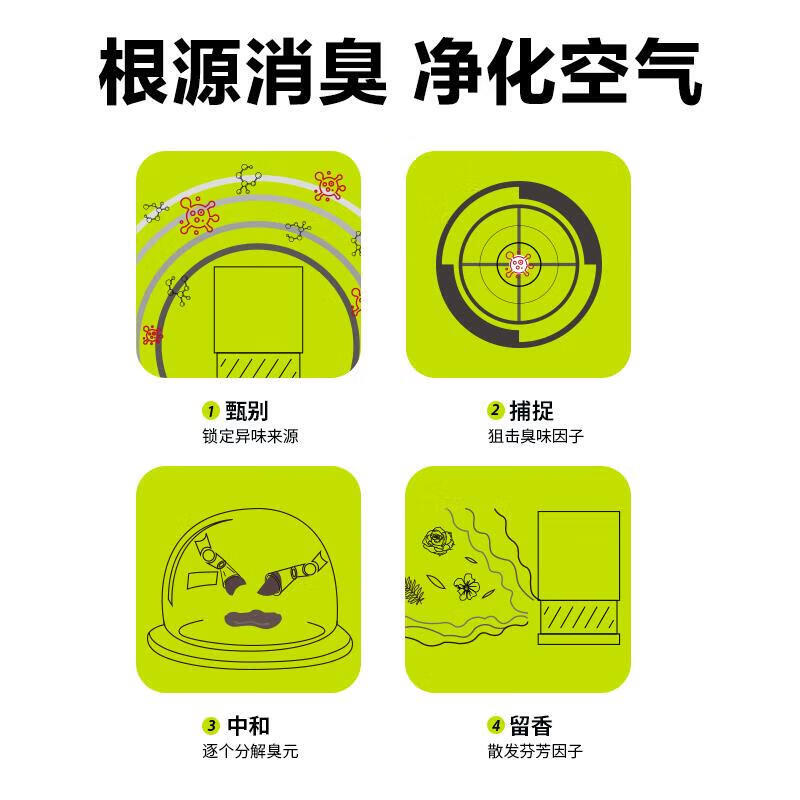 根源消臭 净化空气

1 甄别
锁定异味来源

2 捕捉
狙击臭味因子

3 中和
逐个分解臭元

4 留香
散发芬芳因子