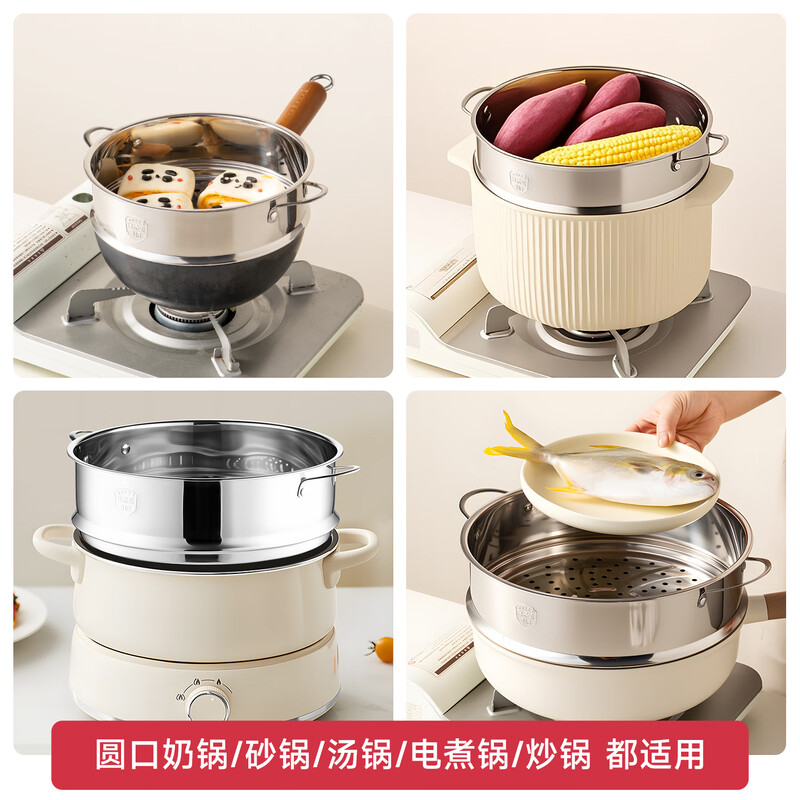 圆口奶锅/砂锅/汤锅/电煮锅/炒锅 都适用