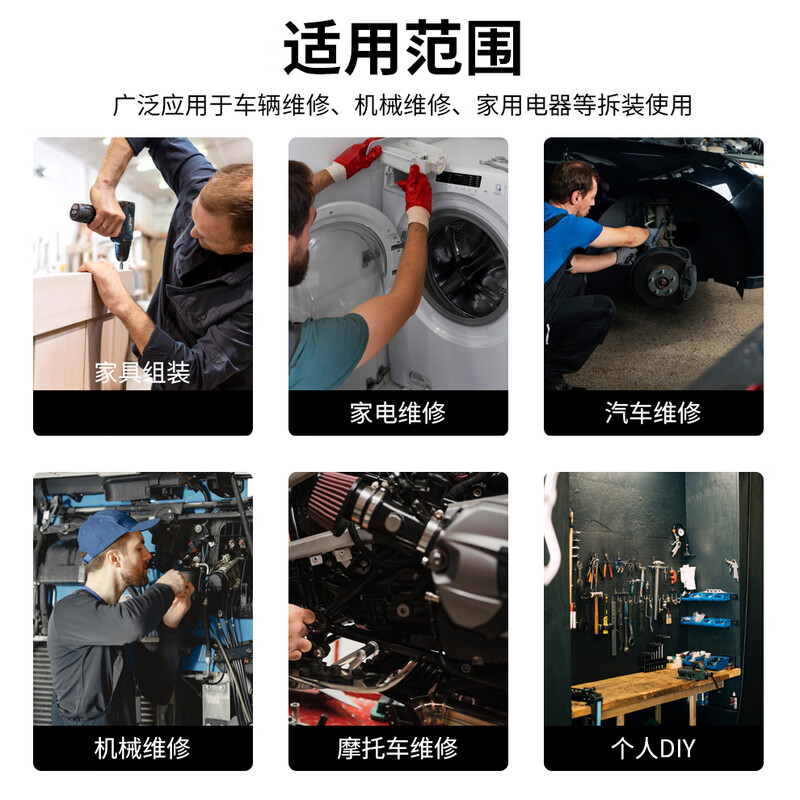 适用范围

广泛应用于车辆维修、机械维修、家用电器等拆装使用

家具组装

家电维修

汽车维修

机械维修

摩托车维修

个人DIY