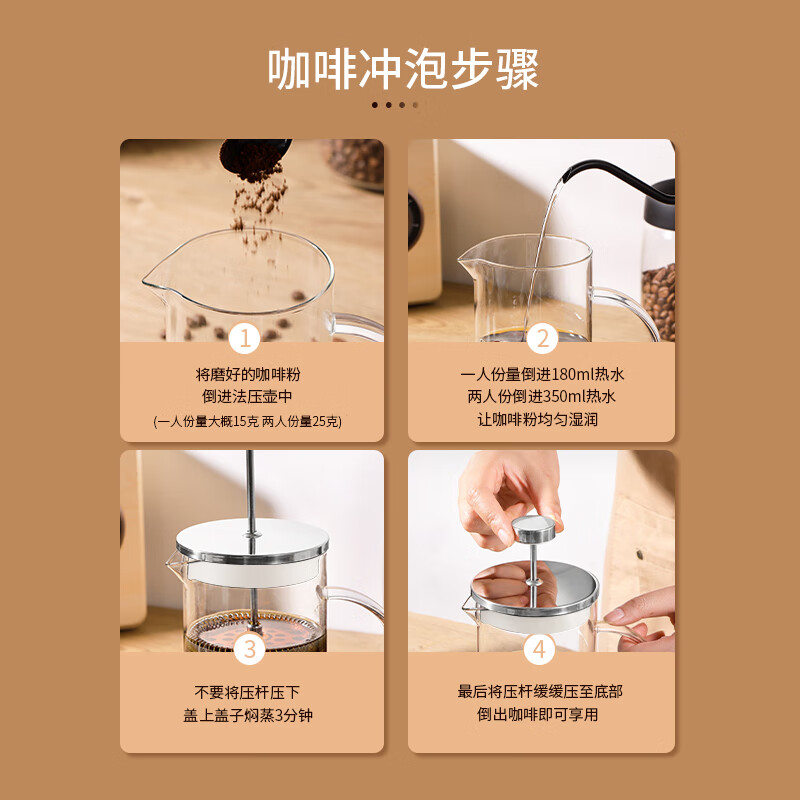 咖啡冲泡步骤

1

将磨好的咖啡粉
倒进法压壶中
(一人份量大概15克 两人份量25克)

2

一人份量倒进180ml热水
两人份倒进350ml热水
让咖啡粉均匀湿润

3

不要将压杆压下
盖上盖子焖蒸3分钟

4

最后将压杆缓缓压至底部
倒出咖啡即可享用