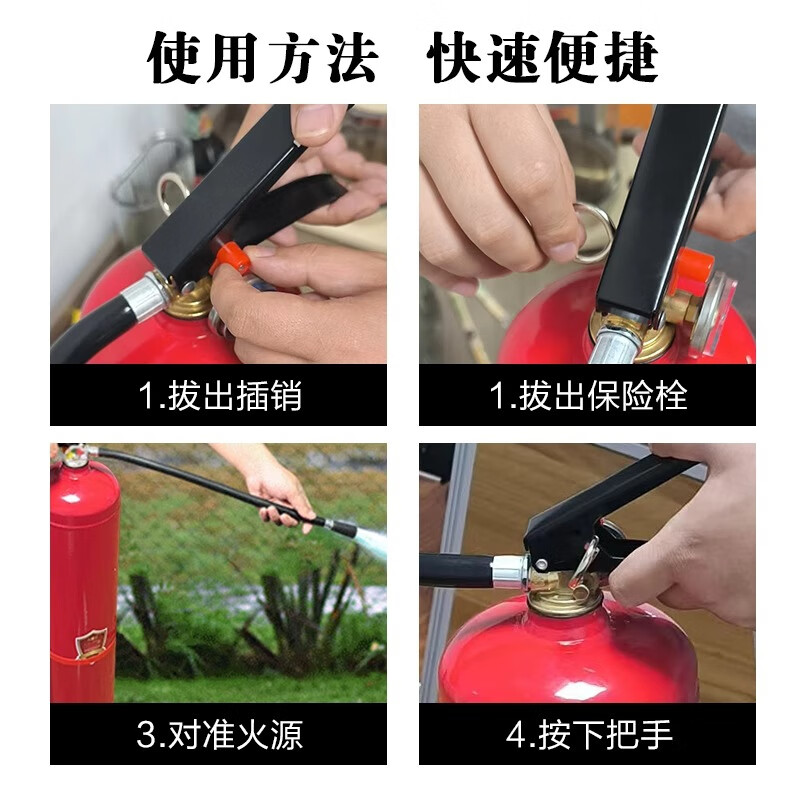 使用方法 快速便捷

1.拔出插销

1.拔出保险栓

3.对准火源

4.按下把手